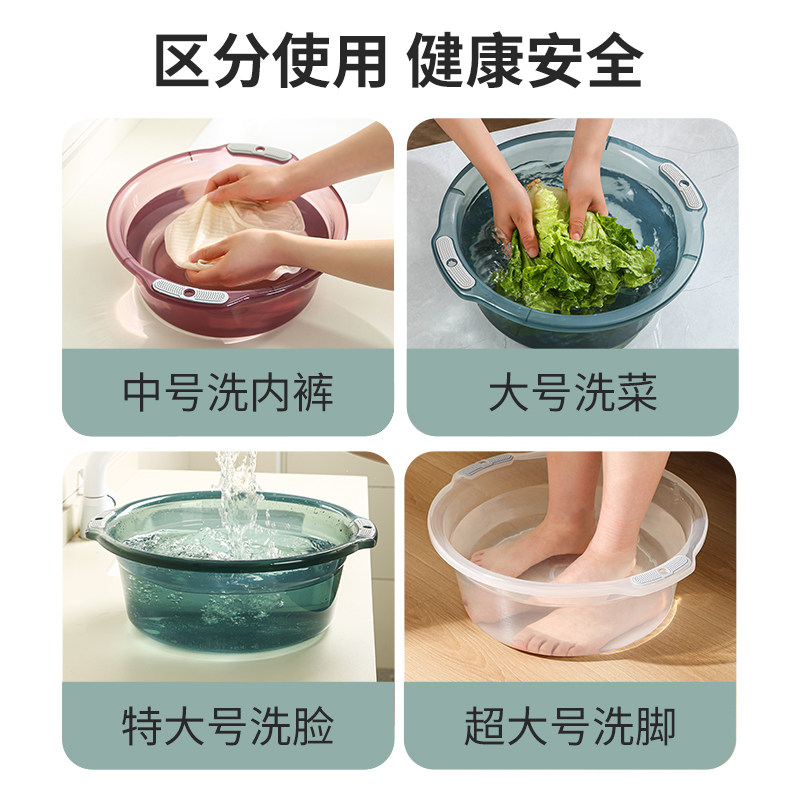 区分使用 健康安全

中号洗内裤

大号洗菜

特大号洗脸

超大号洗脚