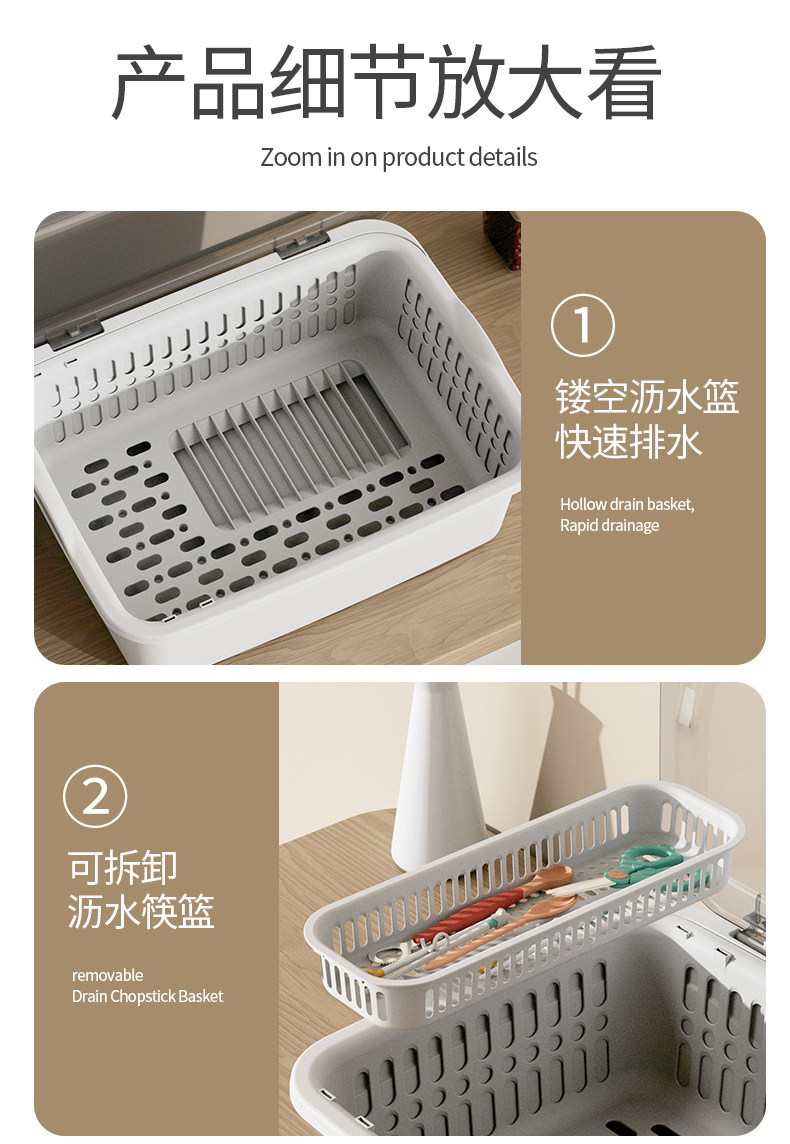 产品细节放大看

Zoom in on product details

①

镂空沥水篮
快速排水

Hollow drain basket,
Rapid drainage

②

可拆卸
沥水筷篮

removable
Drain Chopstick Basket