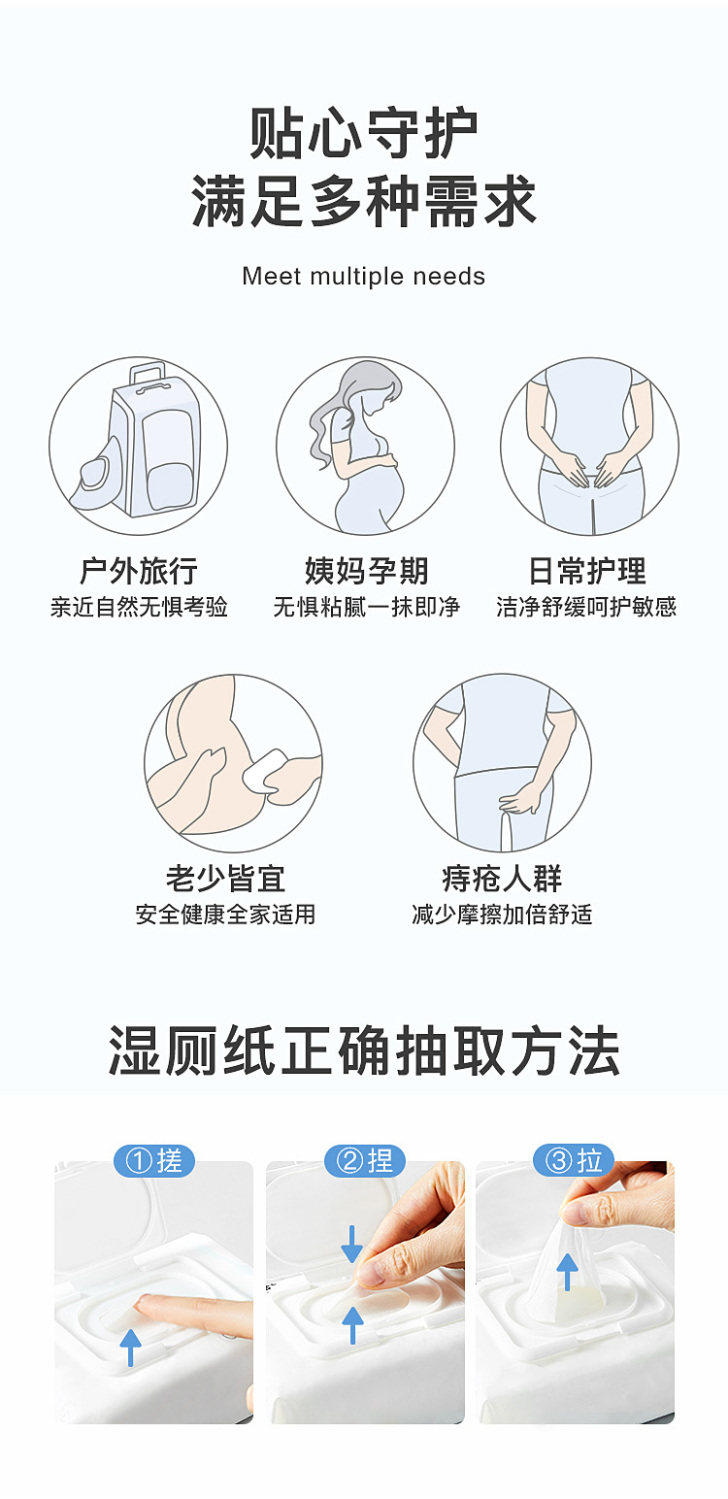 贴心守护
满足多种需求

Meet multiple needs

户外旅行
亲近自然无惧考验

姨妈孕期
无惧粘腻一抹即净

日常护理
洁净舒缓呵护敏感

老少皆宜
安全健康全家适用

痔疮人群
减少摩擦加倍舒适

湿厕纸正确抽取方法

①搓

②捏

③拉