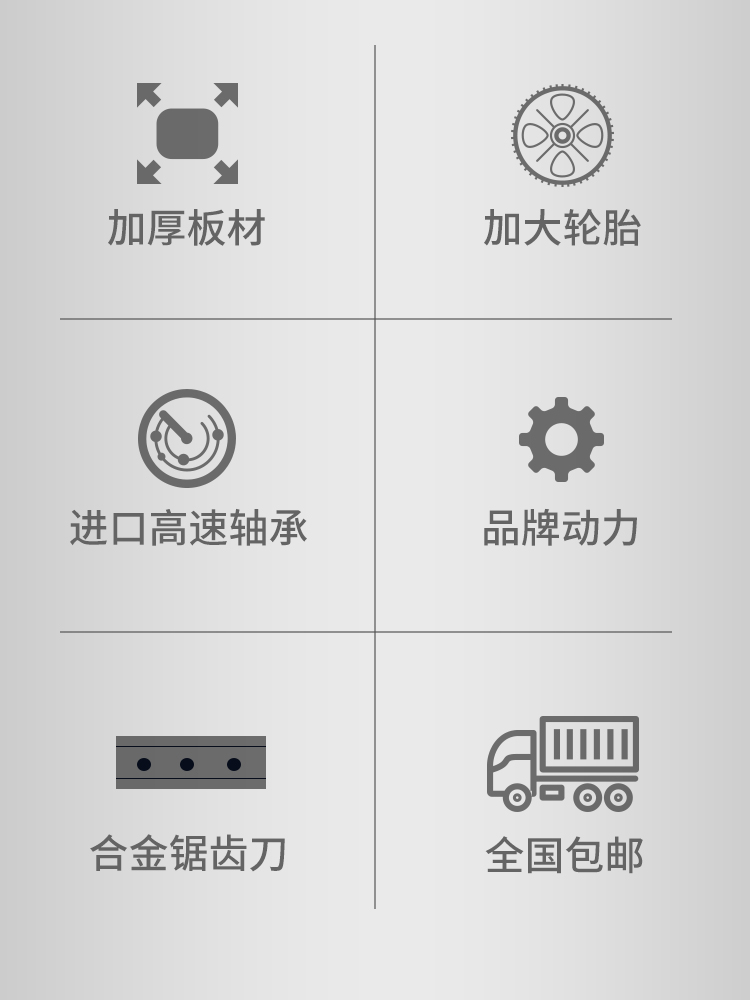 加厚板材

加大轮胎

进口高速轴承

品牌动力

合金锯齿刀

全国包邮