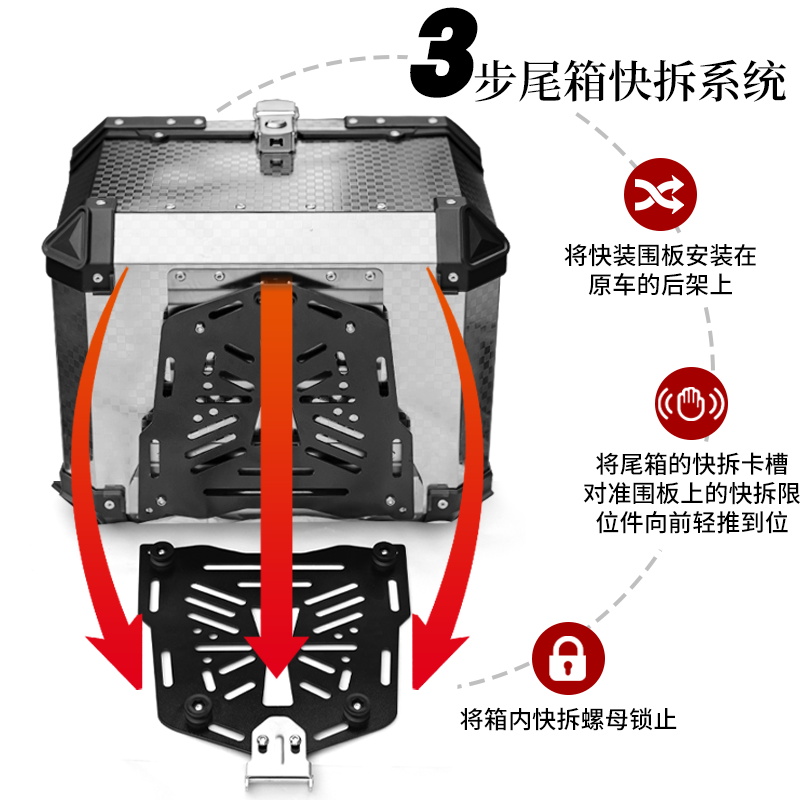 3步尾箱快拆系统

将快装围板安装在原车的后架上

将尾箱的快拆卡槽对准围板上的快拆限位件向前轻推到位

将箱内快拆螺母锁止