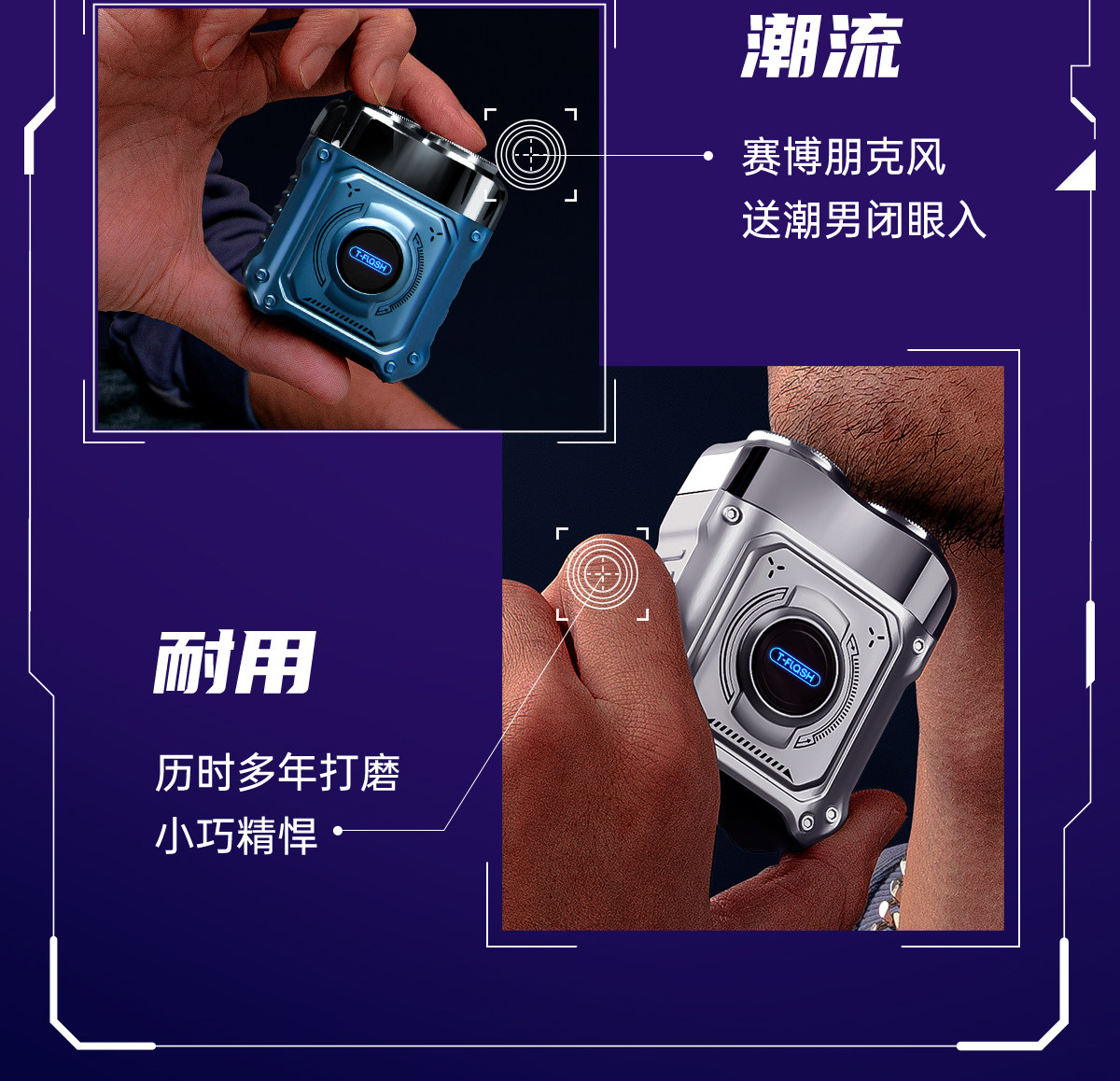 潮流

赛博朋克风
送潮男闭眼入

T-FLASH

T-FLASH

耐用

历时多年打磨
小巧精悍