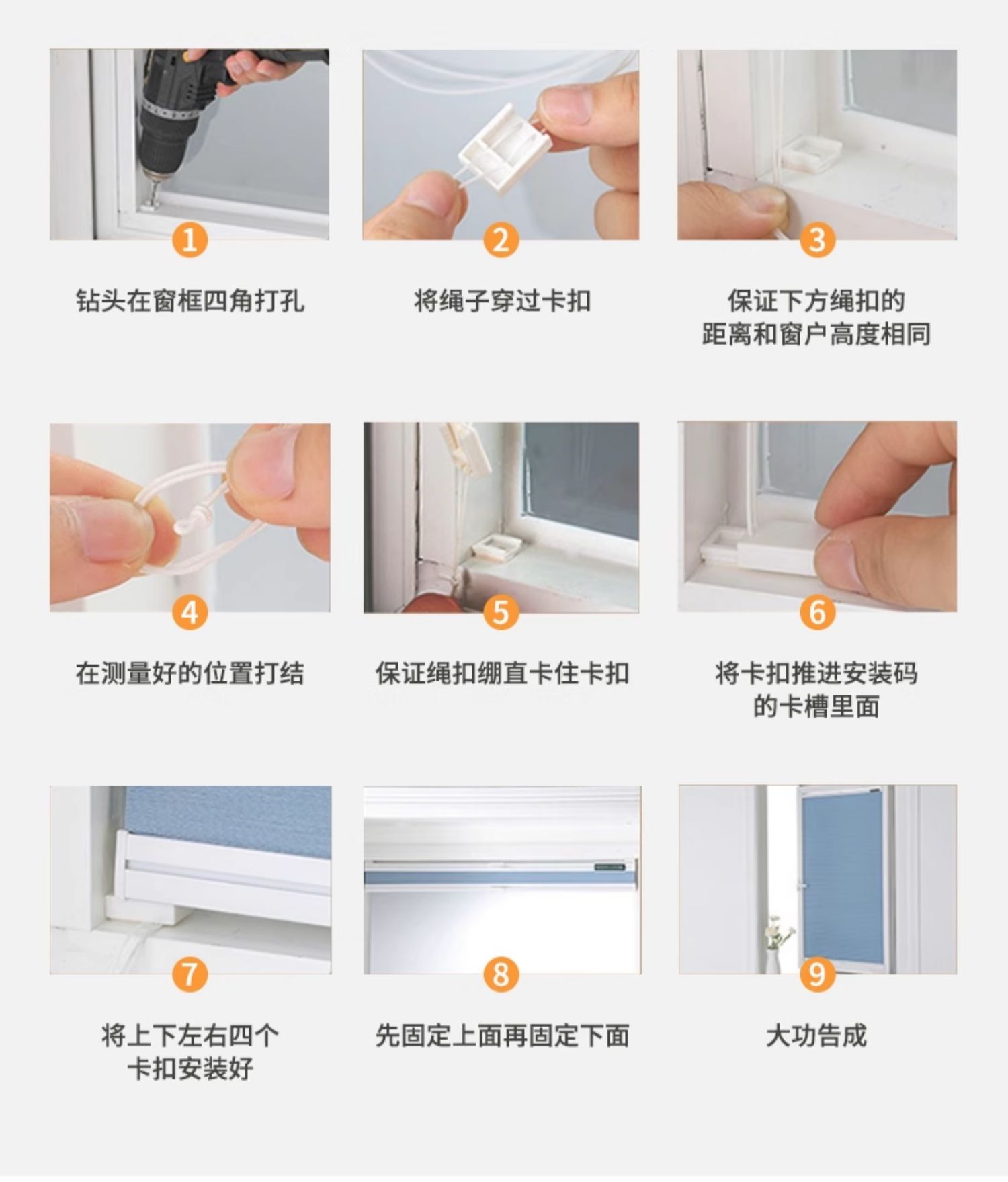 1
钻头在窗框四角打孔

2
将绳子穿过卡扣

3
保证下方绳扣的距离和窗户高度相同

4
在测量好的位置打结

5
保证绳扣绷直卡住卡扣

6
将卡扣推进安装码的卡槽里面

7
将上下左右四个卡扣安装好

8
先固定上面再固定下面

9
大功告成