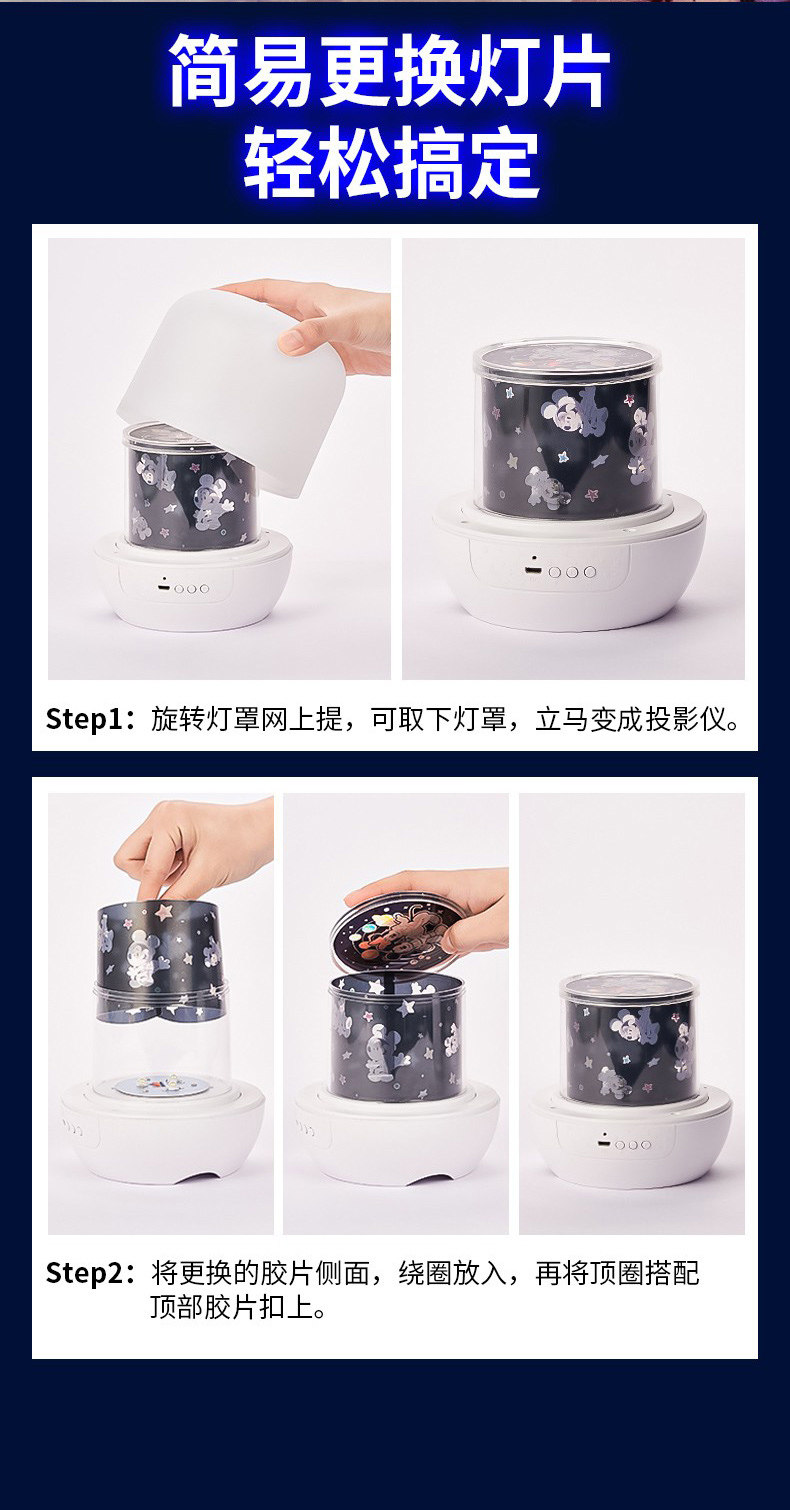 简易更换灯片
轻松搞定

Step1：旋转灯罩网上提，可取下灯罩，立马变成投影仪。

Step2：将更换的胶片侧面，绕圈放入，再将顶圈搭配顶部胶片扣上。