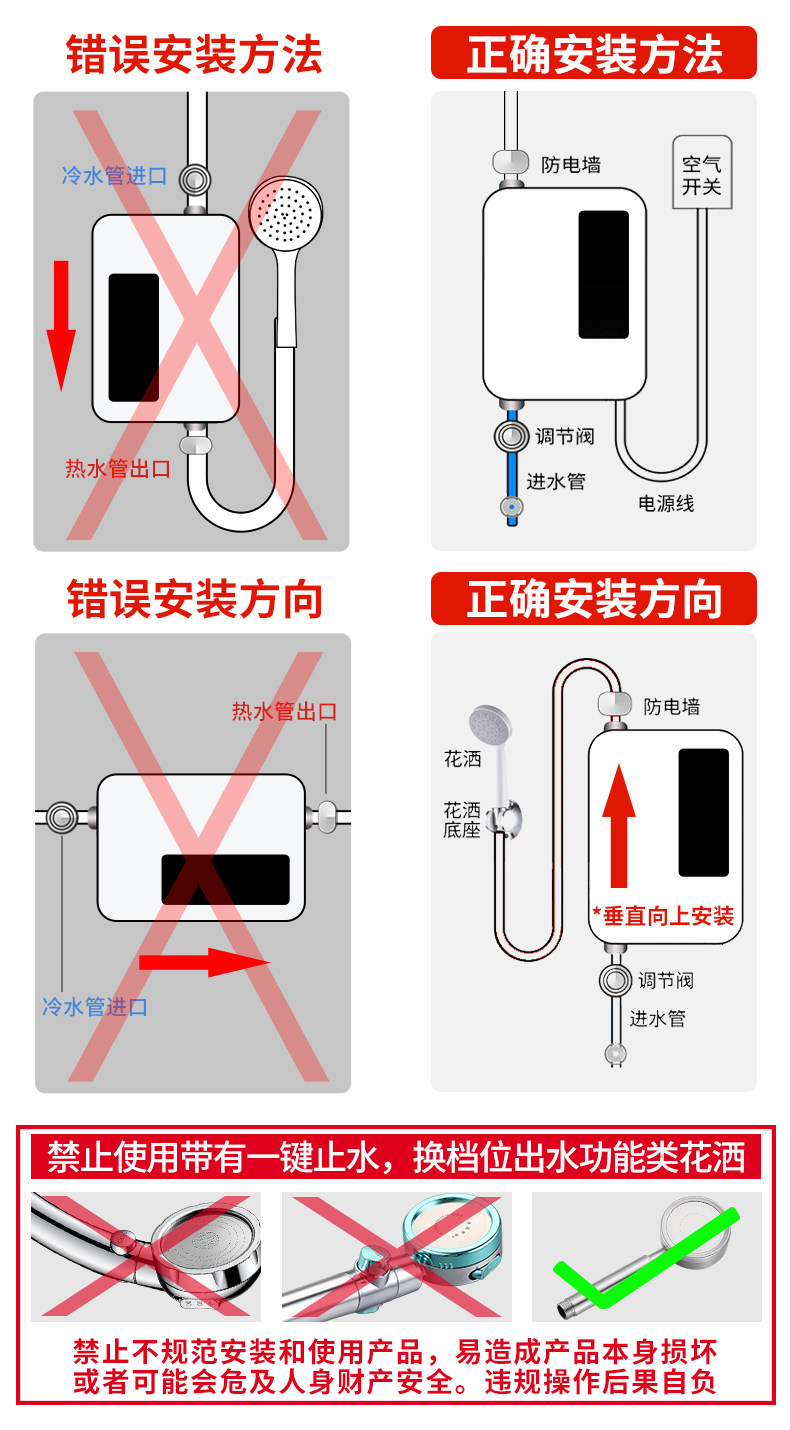 错误安装方法

冷水管进口

热水管出口

正确安装方法

防电墙

空气开关

调节阀

进水管

电源线

错误安装方向

热水管出口

冷水管进口

正确安装方向

防电墙

花洒

花洒底座

*垂直向上安装

调节阀

进水管

禁止使用带有一键止水，换档位出水功能类花洒

禁止不规范安装和使用产品，易造成产品本身损坏或者可能会危及人身财产安全。违规操作后果自负