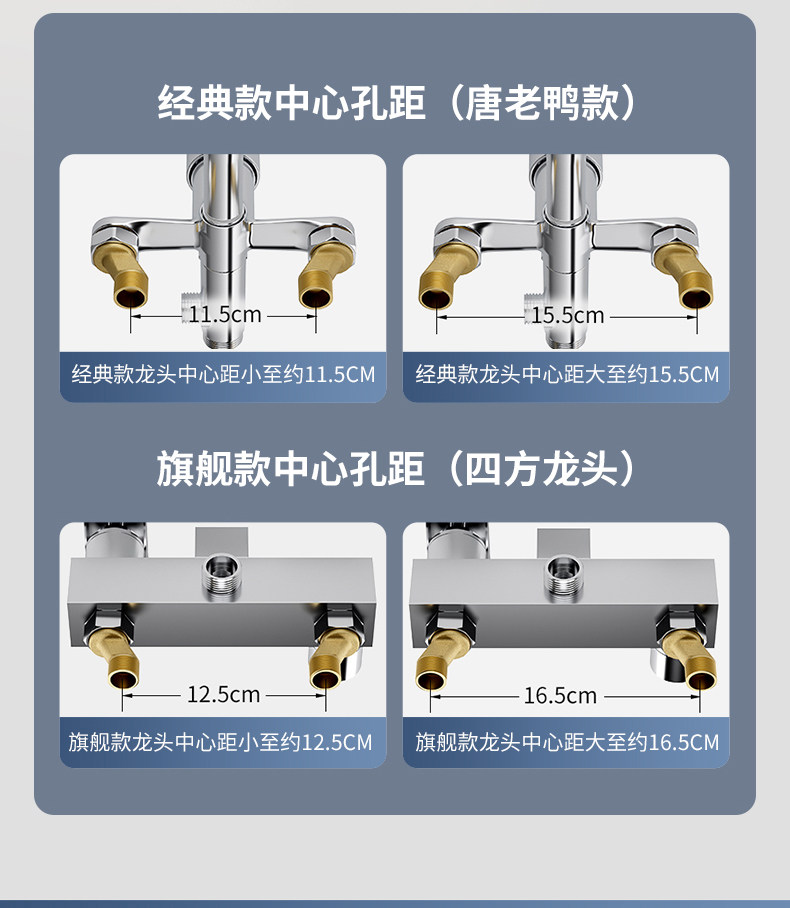 经典款中心孔距（唐老鸭款）

11.5cm

经典款龙头中心距小至约11.5CM

15.5cm

经典款龙头中心距大至约15.5CM

旗舰款中心孔距（四方龙头）

12.5cm

旗舰款龙头中心距小至约12.5CM

16.5cm

旗舰款龙头中心距大至约16.5CM