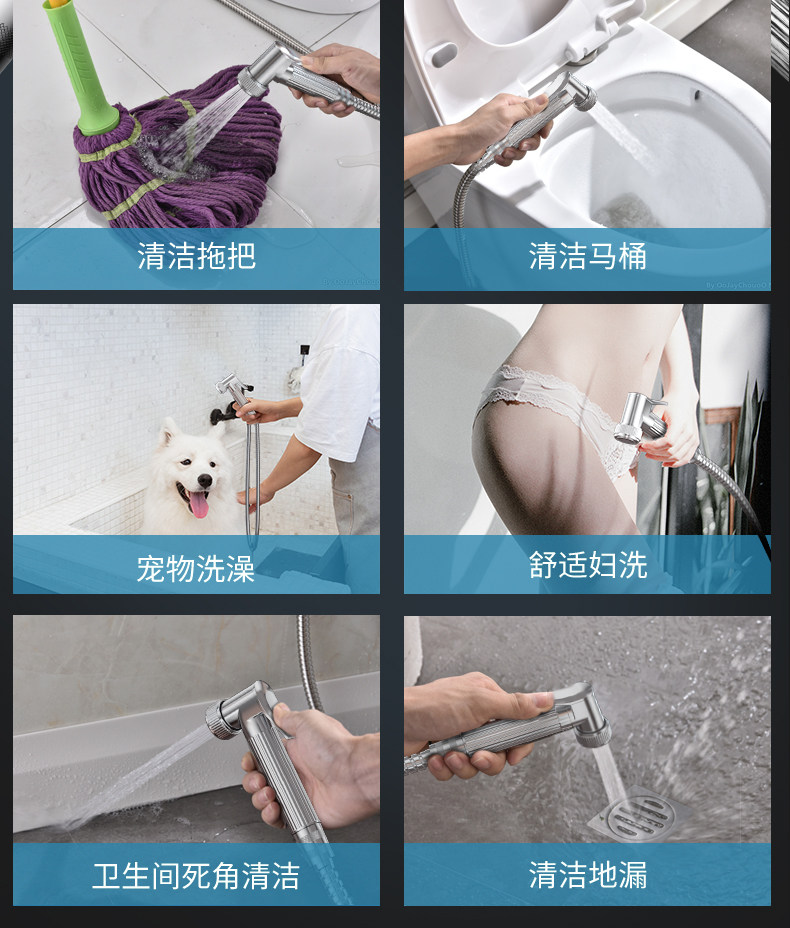 清洁拖把

清洁马桶

宠物洗澡

舒适妇洗

卫生间死角清洁

清洁地漏