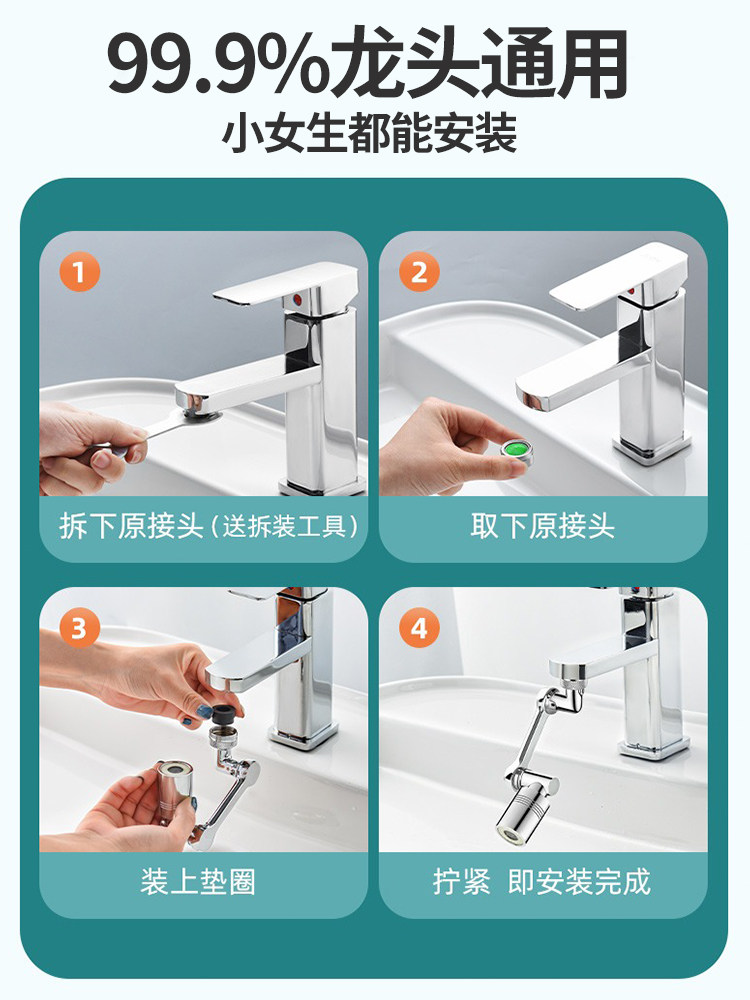 99.9%龙头通用
小女生都能安装

1
拆下原接头（送拆装工具）

2
取下原接头

3
装上垫圈

4
拧紧 即安装完成