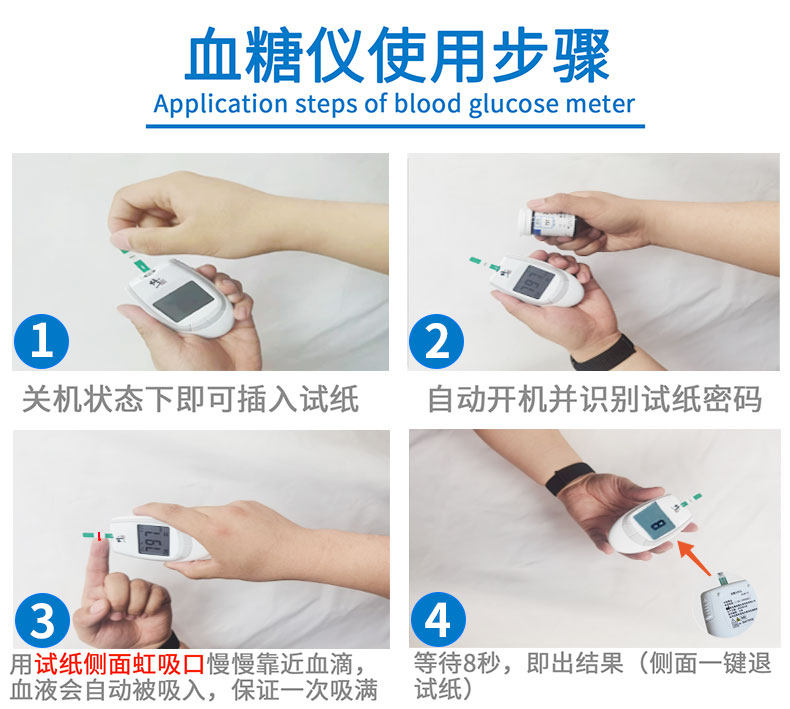 血糖仪使用步骤

Application steps of blood glucose meter

1

关机状态下即可插入试纸

2

自动开机并识别试纸密码

3

用试纸侧面虹吸口慢慢靠近血滴，血液会自动被吸入，保证一次吸满

4

等待8秒，即出结果（侧面一键退试纸）