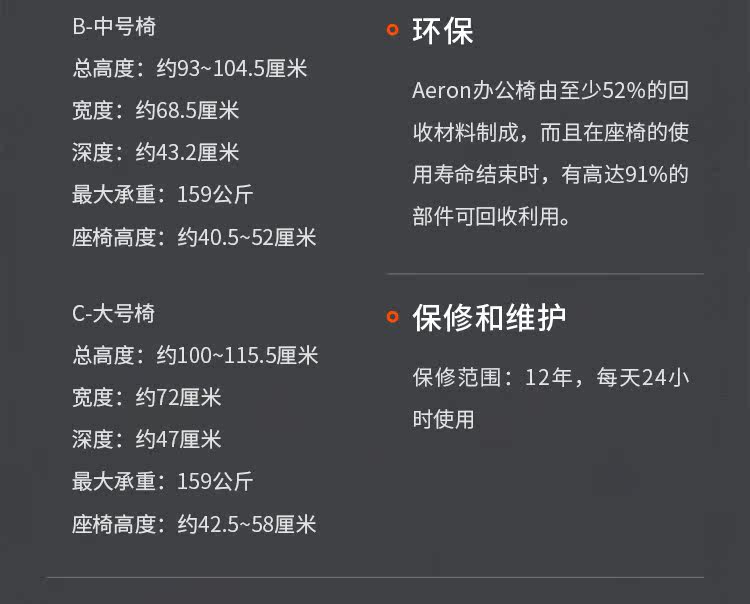 B-中号椅
总高度：约93~104.5厘米
宽度：约68.5厘米
深度：约43.2厘米
最大承重：159公斤
座椅高度：约40.5~52厘米

C-大号椅
总高度：约100~115.5厘米
宽度：约72厘米
深度：约47厘米
最大承重：159公斤
座椅高度：约42.5~58厘米

环保

Aeron办公椅由至少52%的回收材料制成，而且在座椅的使用寿命结束时，有高达91%的部件可回收利用。

保修和维护

保修范围：12年，每天24小时使用