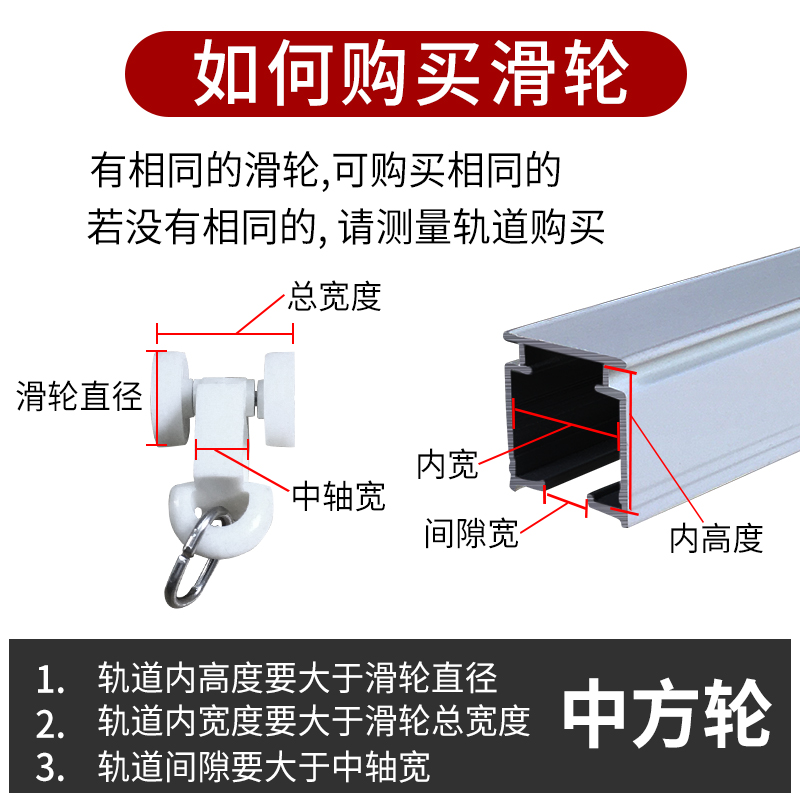 如何购买滑轮

有相同的滑轮,可购买相同的
若没有相同的, 请测量轨道购买

总宽度
滑轮直径
中轴宽

内宽
间隙宽
内高度

1. 轨道内高度要大于滑轮直径
2. 轨道内宽度要大于滑轮总宽度
3. 轨道间隙要大于中轴宽

中方轮