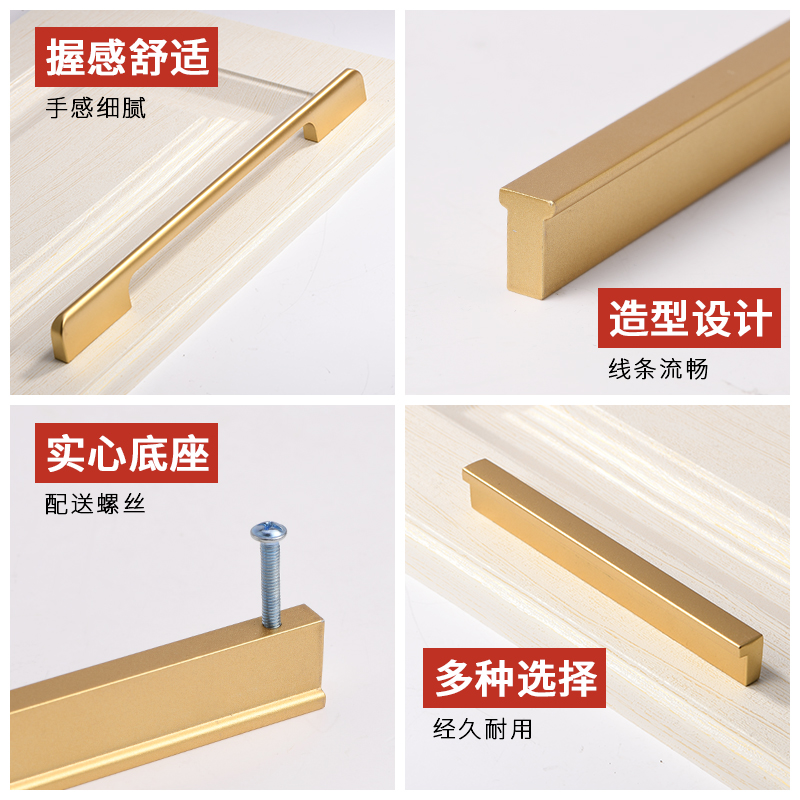 握感舒适
手感细腻

造型设计
线条流畅

实心底座
配送螺丝

多种选择
经久耐用