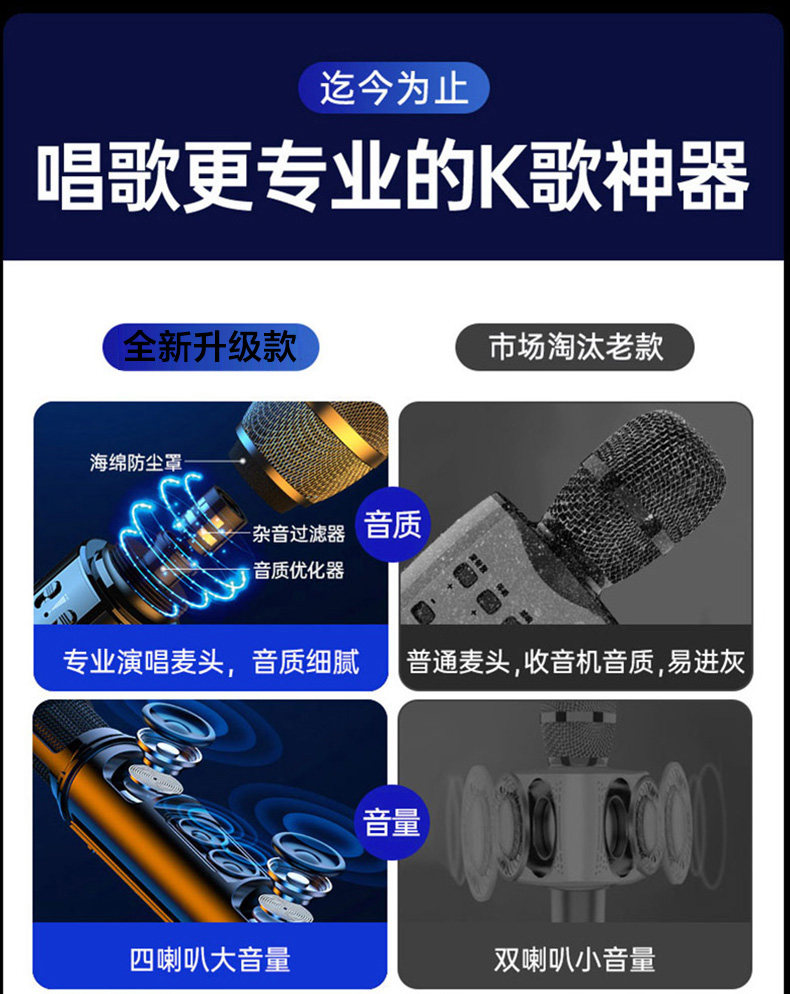 迄今为止

唱歌更专业的K歌神器

全新升级款

市场淘汰老款

海绵防尘罩

杂音过滤器

音质优化器

音质

专业演唱麦头，音质细腻

普通麦头,收音机音质,易进灰

音量

四喇叭大音量

双喇叭小音量