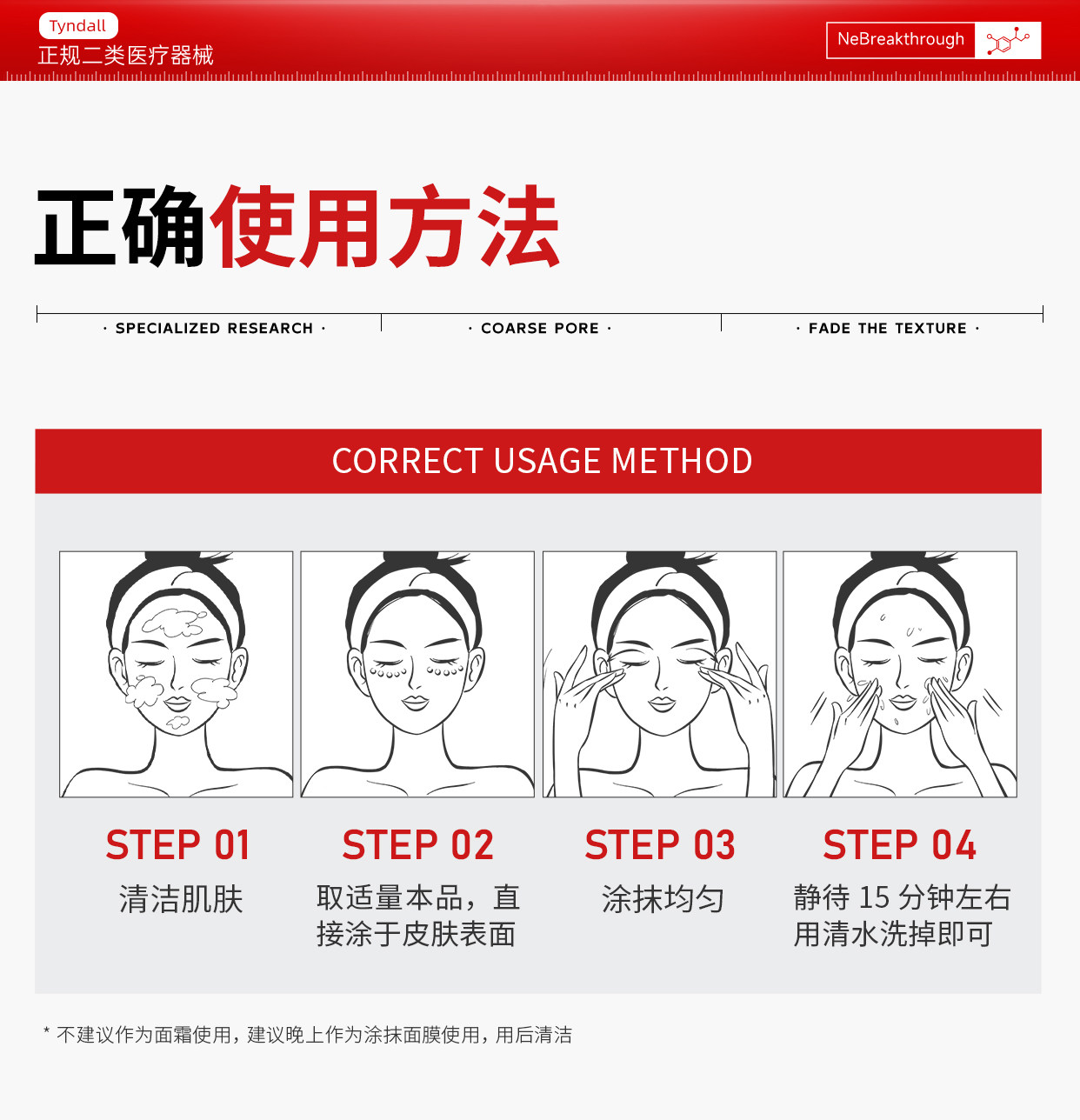 Tyndall
正规二类医疗器械

NeBreakthrough

正确使用方法

· SPECIALIZED RESEARCH · · COARSE PORE · · FADE THE TEXTURE ·

CORRECT USAGE METHOD

STEP 01
清洁肌肤

STEP 02
取适量本品，直接涂于皮肤表面

STEP 03
涂抹均匀

STEP 04
静待 15 分钟左右用清水洗掉即可

* 不建议作为面霜使用，建议晚上作为涂抹面膜使用，用后清洁