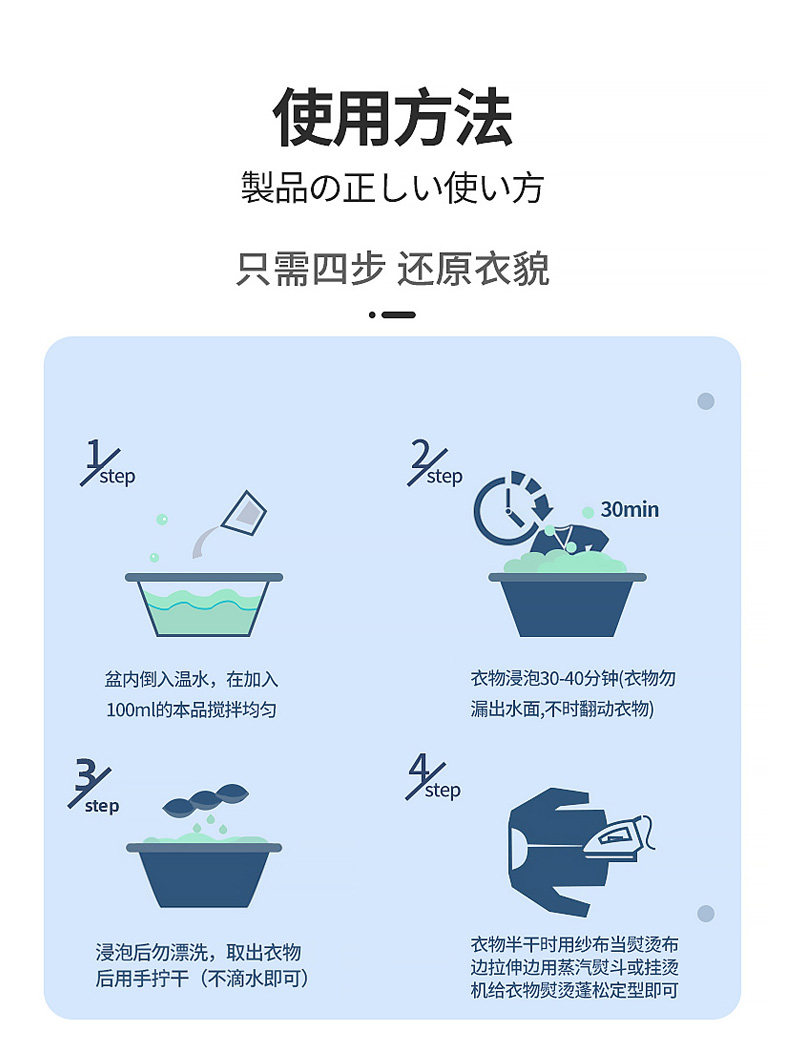 使用方法
製品の正しい使い方

只需四步 还原衣貌

1 step

盆内倒入温水，在加入100ml的本品搅拌均匀

2 step

30min

衣物浸泡30-40分钟(衣物勿漏出水面,不时翻动衣物)

3 step

浸泡后勿漂洗，取出衣物后用手拧干（不滴水即可）

4 step

衣物半干时用纱布当熨烫布边拉伸边用蒸汽熨斗或挂烫机给衣物熨烫蓬松定型即可