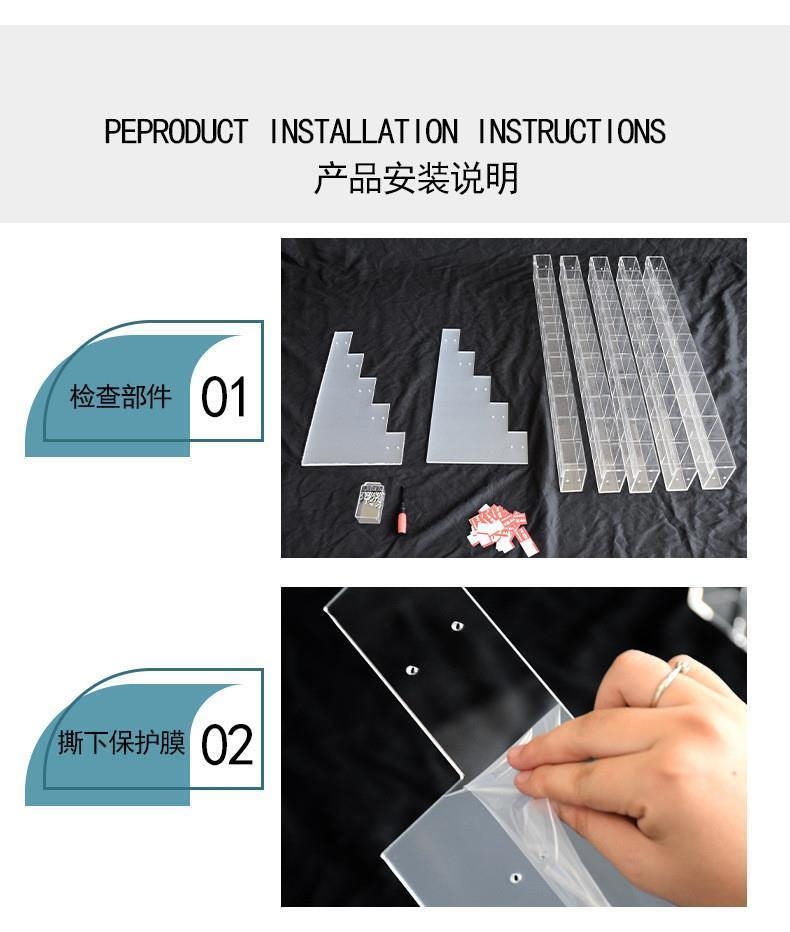 PEPRODUCT INSTALLATION INSTRUCTIONS
产品安装说明

检查部件 01

撕下保护膜 02