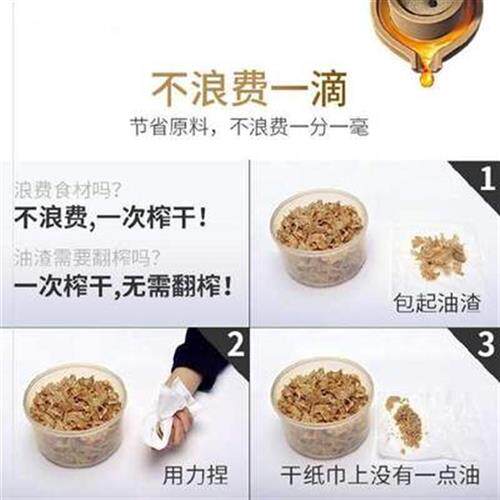 不浪费一滴

节省原料，不浪费一分一毫

浪费食材吗?

不浪费,一次榨干!

油渣需要翻榨吗?

一次榨干,无需翻榨!

1

包起油渣

2

用力捏

3

干纸巾上没有一点油