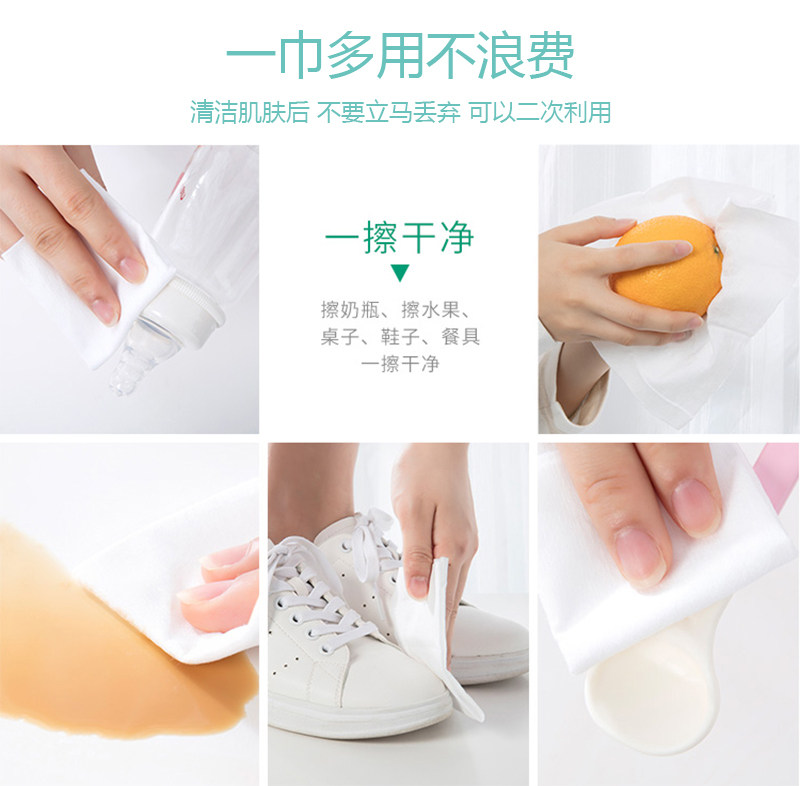 一巾多用不浪费

清洁肌肤后 不要立马丢弃 可以二次利用

一擦干净

擦奶瓶、擦水果、桌子、鞋子、餐具一擦干净