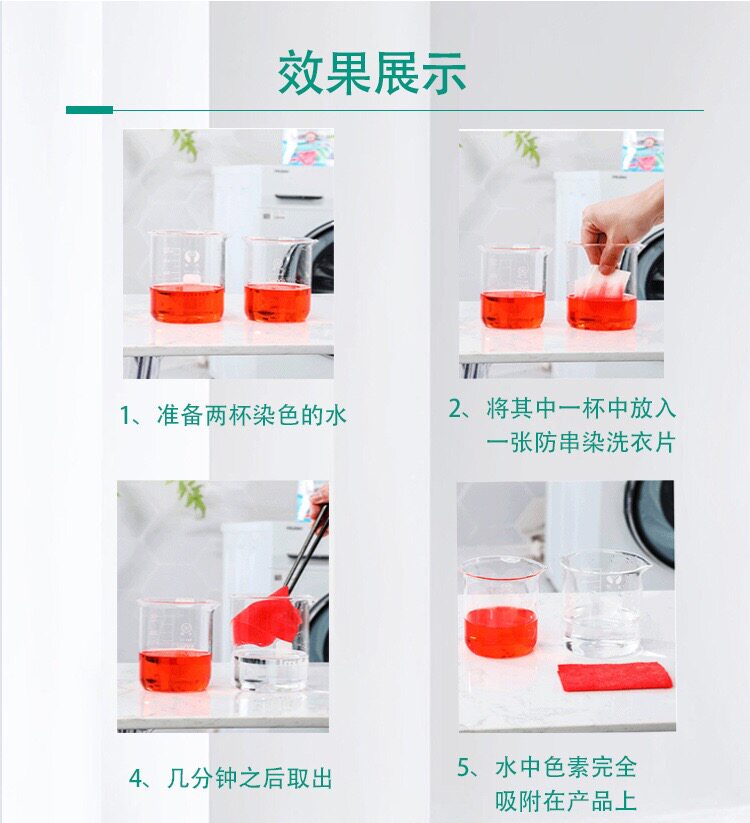 效果展示

1、准备两杯染色的水

2、将其中一杯中放入一张防串染洗衣片

4、几分钟之后取出

5、水中色素完全吸附在产品上