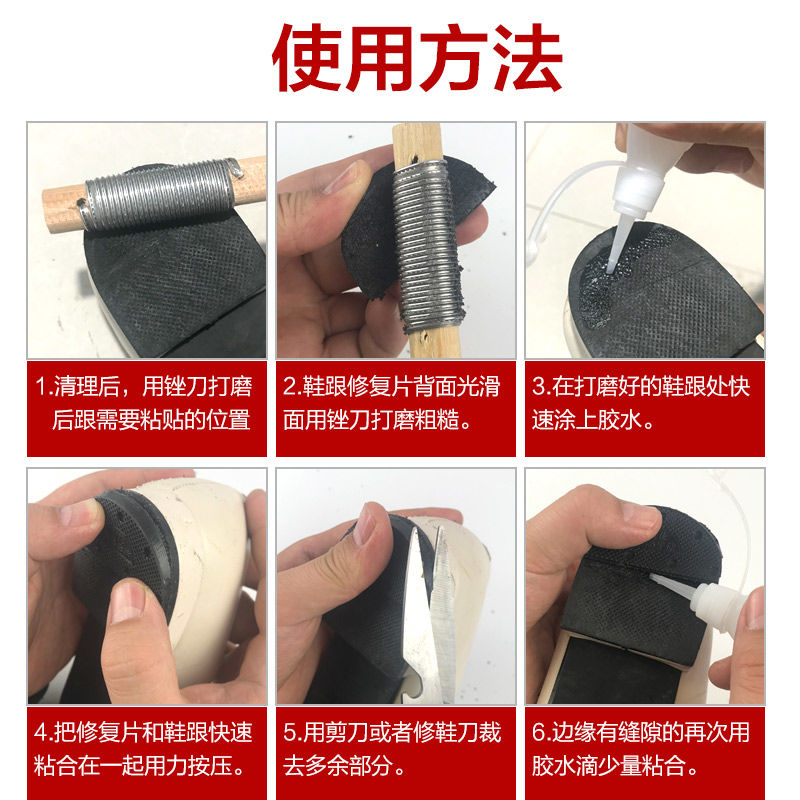 使用方法

1.清理后，用锉刀打磨后跟需要粘贴的位置

2.鞋跟修复片背面光滑面用锉刀打磨粗糙。

3.在打磨好的鞋跟处快速涂上胶水。

4.把修复片和鞋跟快速粘合在一起用力按压。

5.用剪刀或者修鞋刀裁去多余部分。

6.边缘有缝隙的再次用胶水滴少量粘合。