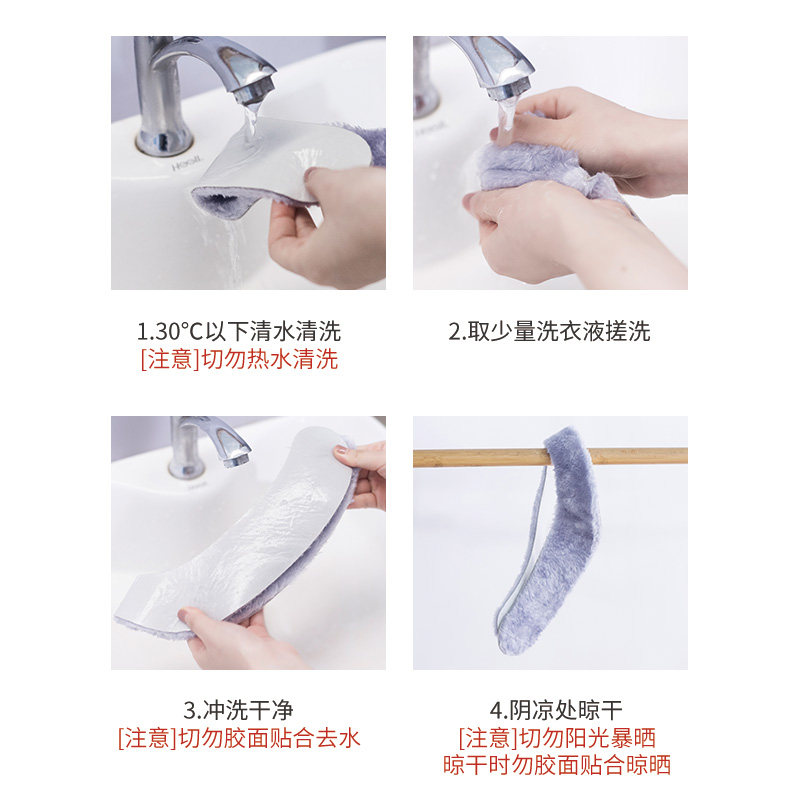 1.30°C以下清水清洗
[注意]切勿热水清洗

2.取少量洗衣液搓洗

3.冲洗干净
[注意]切勿胶面贴合去水

4.阴凉处晾干
[注意]切勿阳光暴晒
晾干时勿胶面贴合晾晒