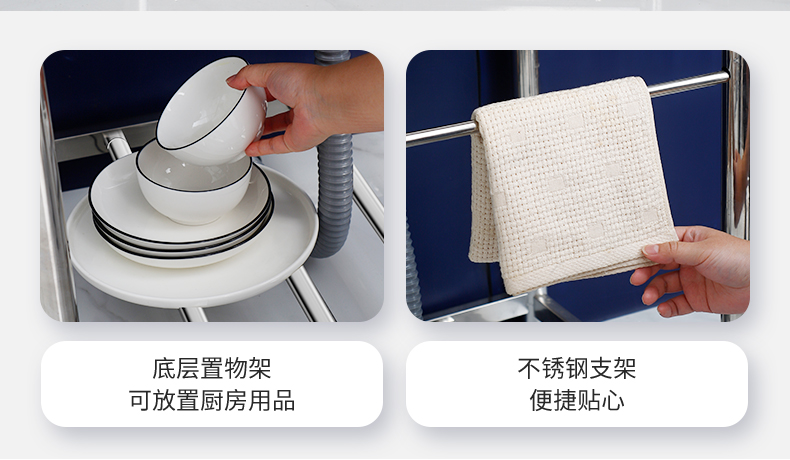 底层置物架
可放置厨房用品

不锈钢支架
便捷贴心