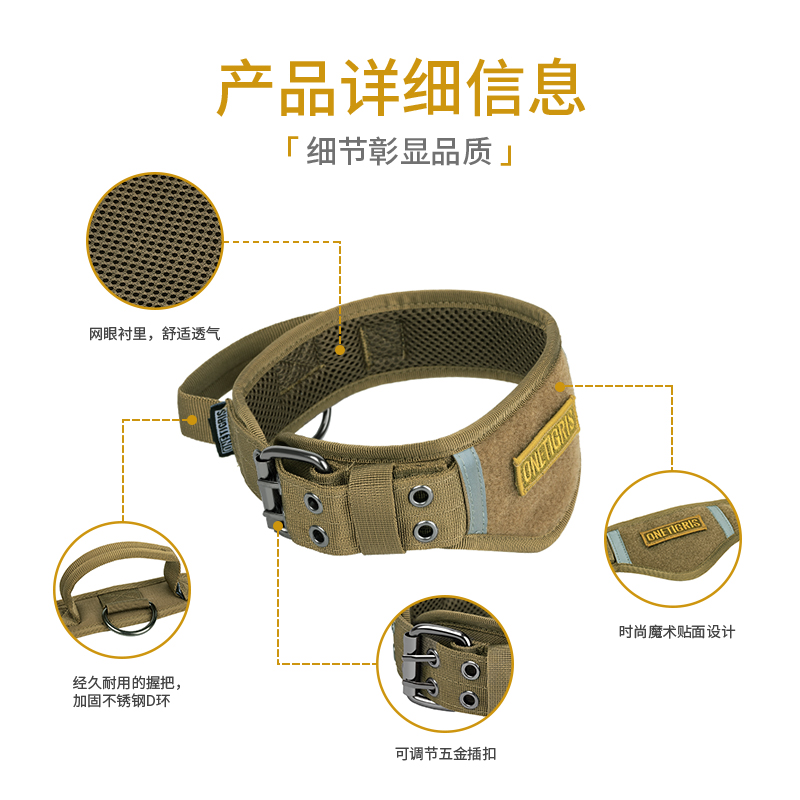 产品详细信息

「细节彰显品质」

网眼衬里，舒适透气

ONETIGRIS

ONETIGRIS

ONETIGRIS

时尚魔术贴面设计

经久耐用的握把，
加固不锈钢D环

可调节五金插扣