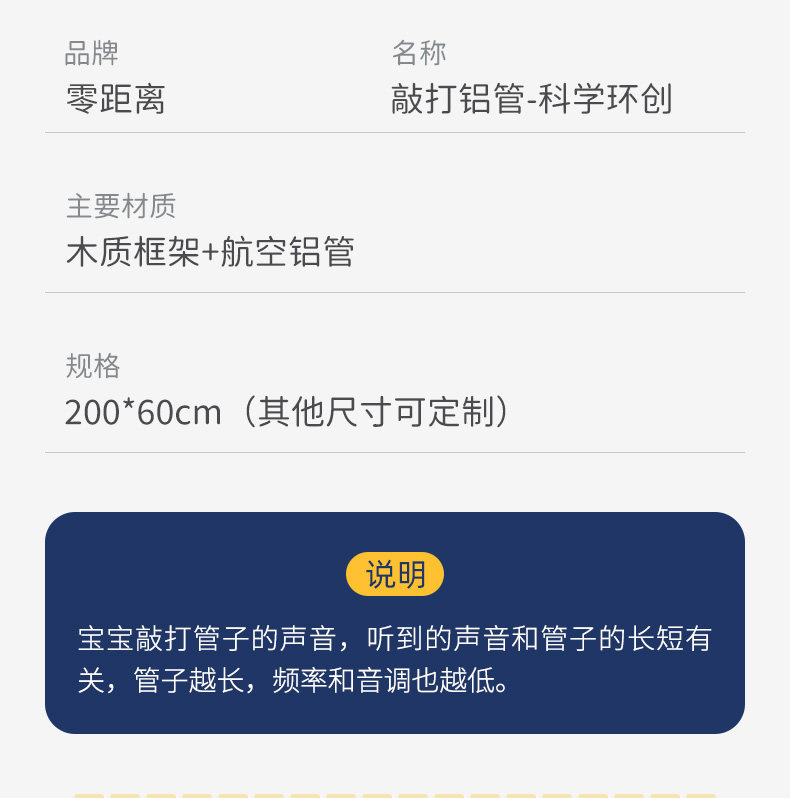 品牌
零距离

名称
敲打铝管-科学环创

主要材质
木质框架+航空铝管

规格
200*60cm（其他尺寸可定制）

说明

宝宝敲打管子的声音，听到的声音和管子的长短有关，管子越长，频率和音调也越低。