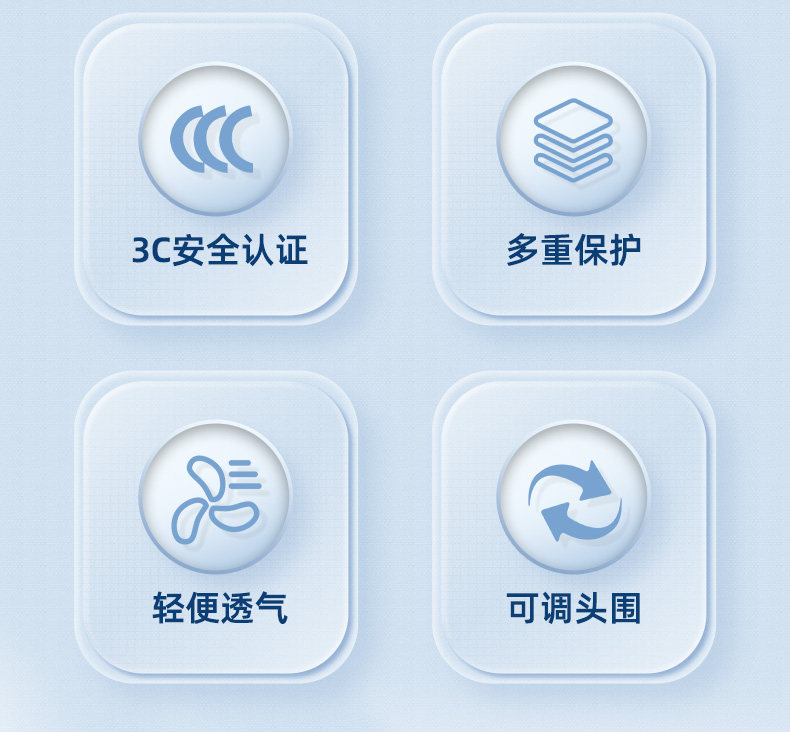 3C安全认证

多重保护

轻便透气

可调头围