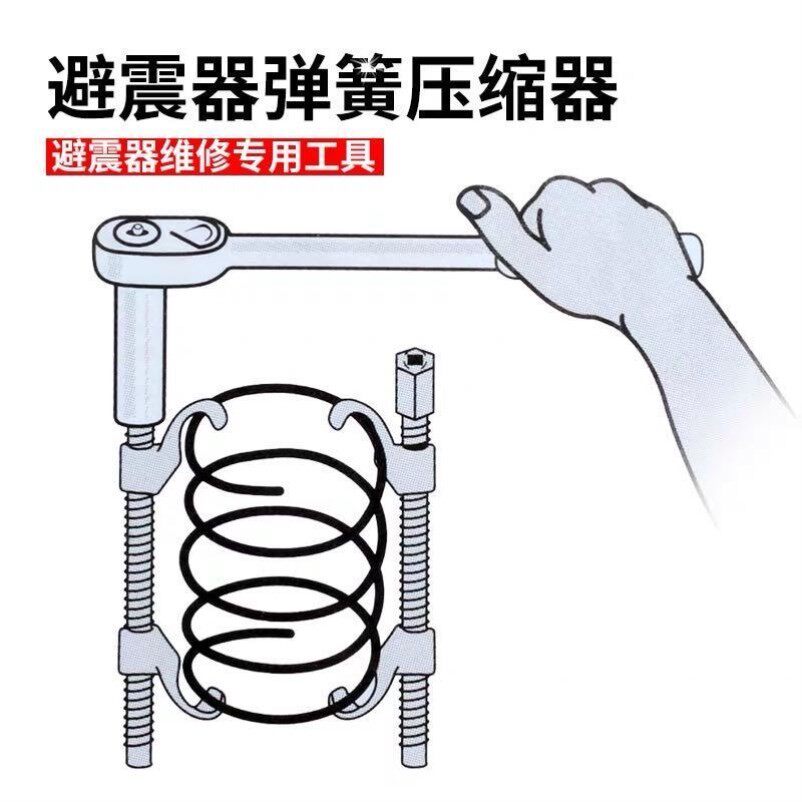 避震器弹簧压缩器

避震器维修专用工具