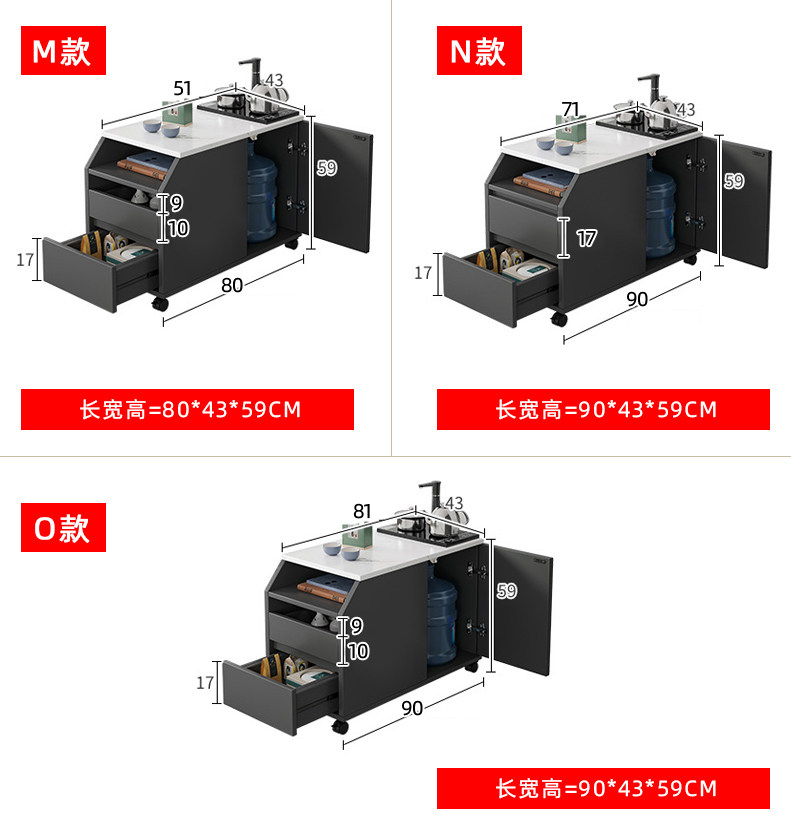 M款

51
43
59
9
10
17
80

长宽高=80*43*59CM

N款

71
43
59
17
17
90

长宽高=90*43*59CM

O款

81
43
59
9
10
17
90

长宽高=90*43*59CM