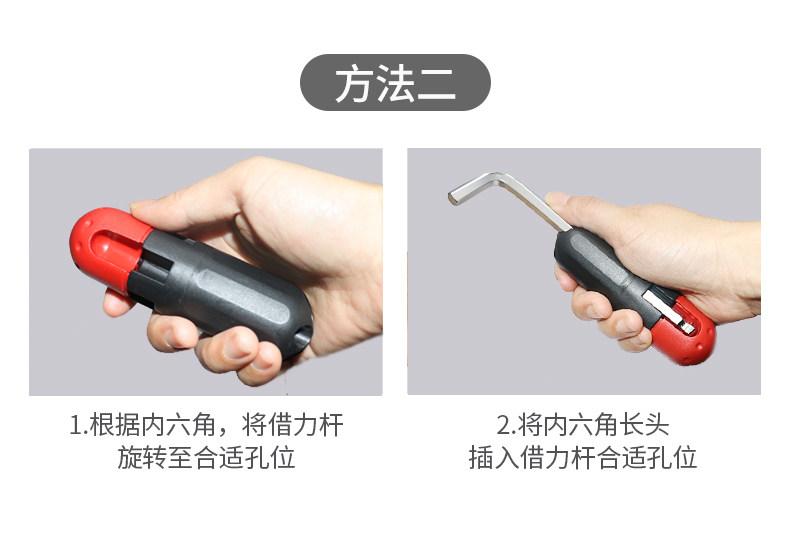 方法二

1.根据内六角，将借力杆旋转至合适孔位

2.将内六角长头插入借力杆合适孔位