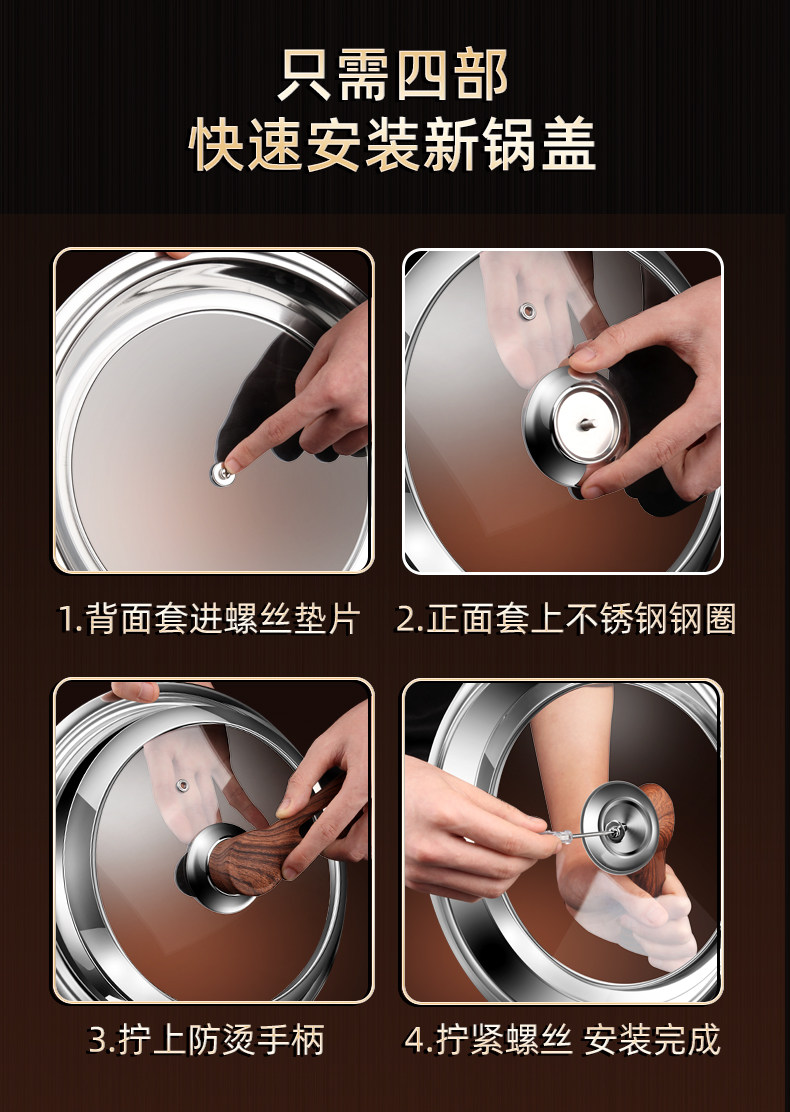 只需四部
快速安装新锅盖

1.背面套进螺丝垫片

2.正面套上不锈钢钢圈

3.拧上防烫手柄

4.拧紧螺丝 安装完成