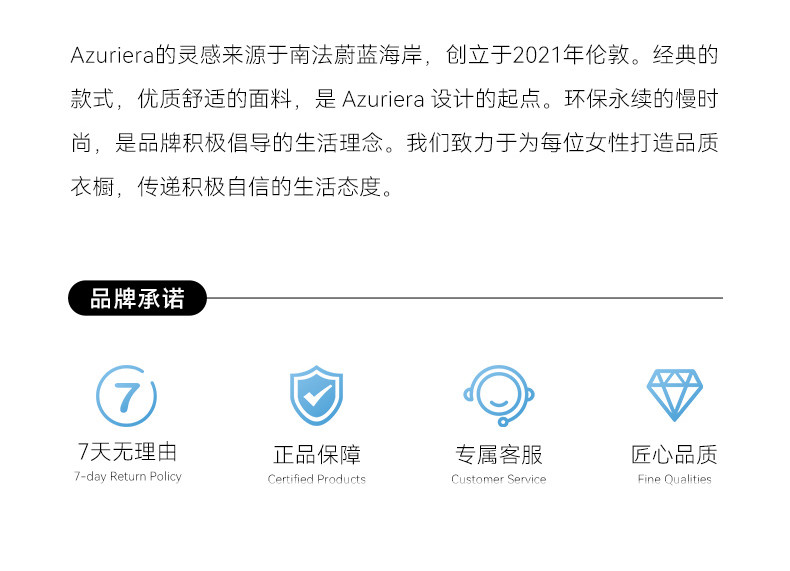 Azuriera的灵感来源于南法蔚蓝海岸，创立于2021年伦敦。经典的款式，优质舒适的面料，是Azuriera设计的起点。环保永续的慢时尚，是品牌积极倡导的生活理念。我们致力于为每位女性打造品质衣橱，传递积极自信的生活态度。

品牌承诺

7

7天无理由
7-day Return Policy

正品保障
Certified Products

专属客服
Customer Service

匠心品质
Fine Qualities