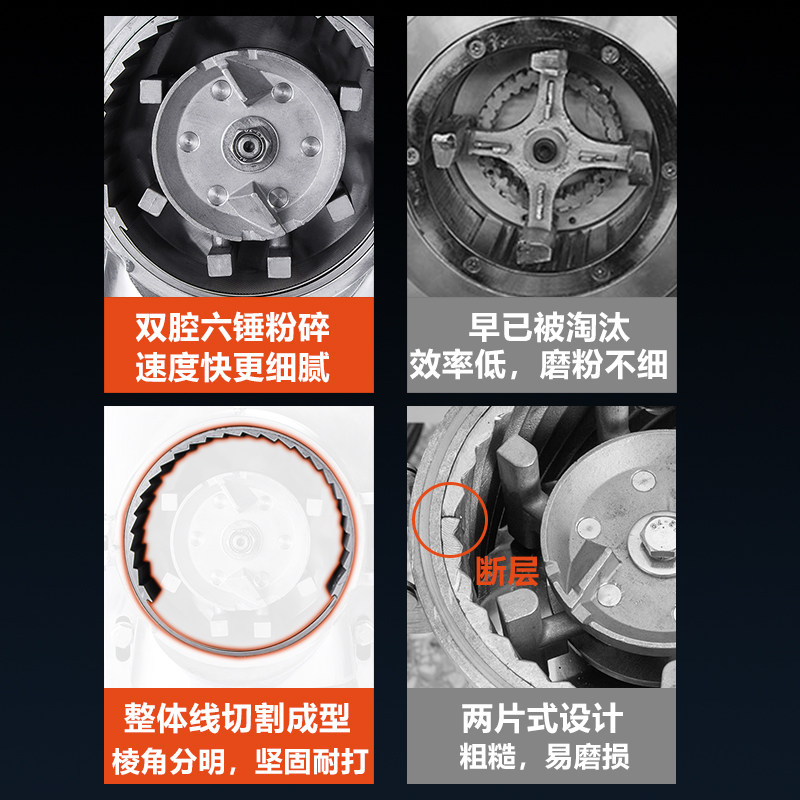 双腔六锤粉碎
速度快更细腻

早已被淘汰
效率低，磨粉不细

整体线切割成型
棱角分明，坚固耐打

断层

两片式设计
粗糙，易磨损