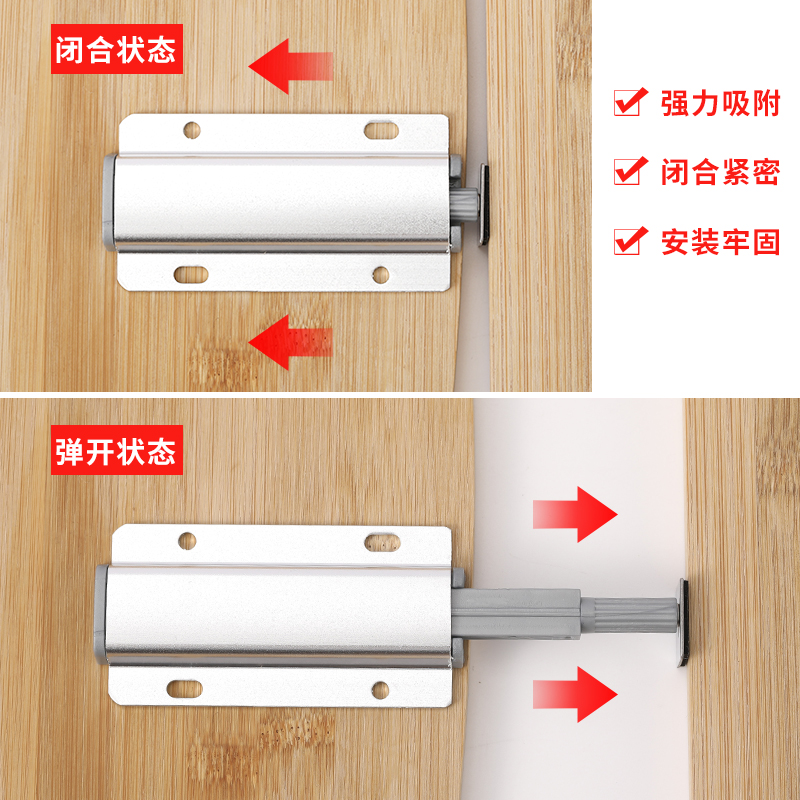 闭合状态

强力吸附
闭合紧密
安装牢固

弹开状态