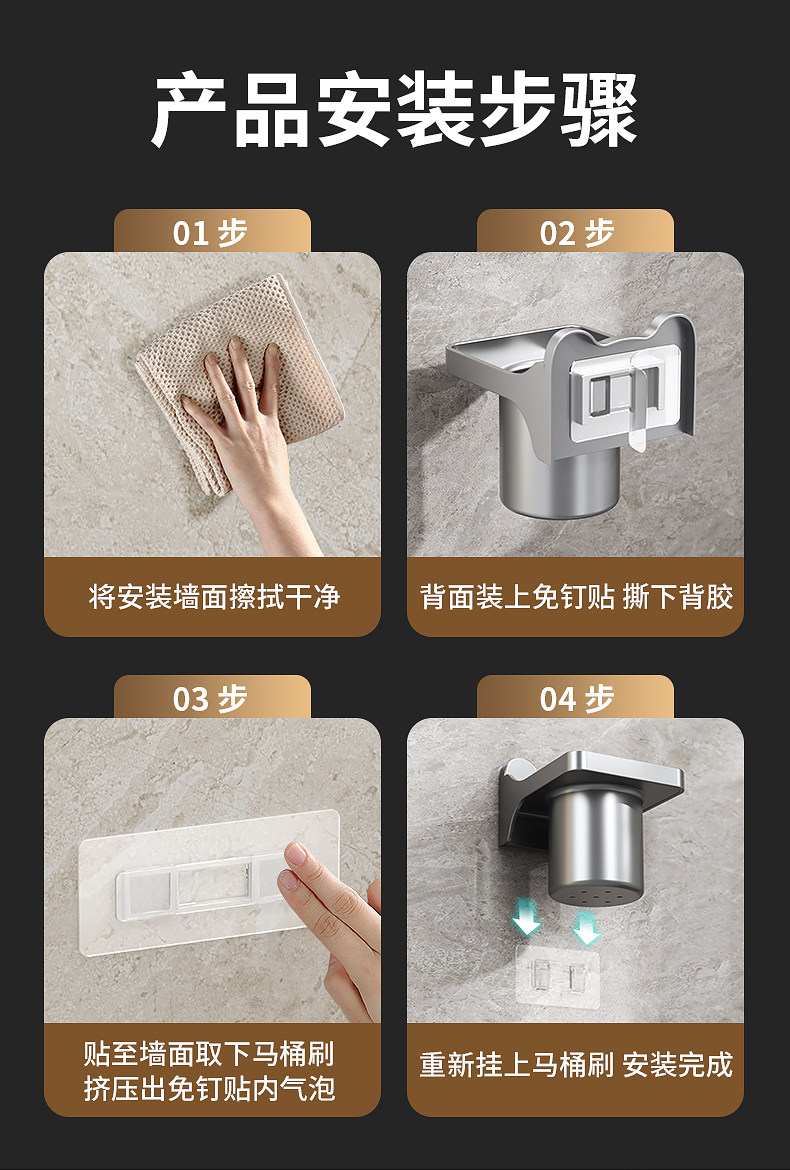 产品安装步骤

01 步

将安装墙面擦拭干净

02 步

背面装上免钉贴 撕下背胶

03 步

贴至墙面取下马桶刷
挤压出免钉贴内气泡

04 步

重新挂上马桶刷 安装完成