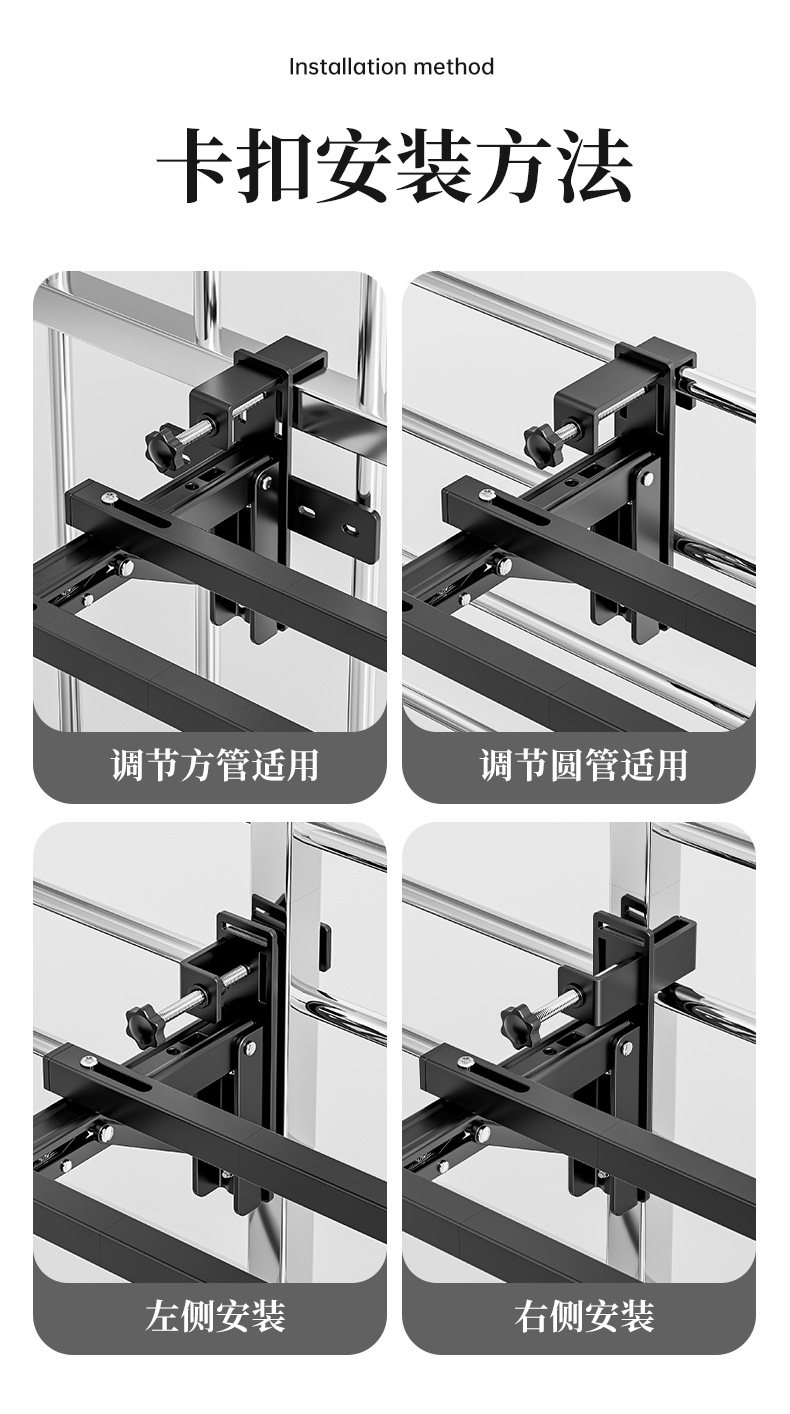 Installation method

卡扣安装方法

调节方管适用

调节圆管适用

左侧安装

右侧安装