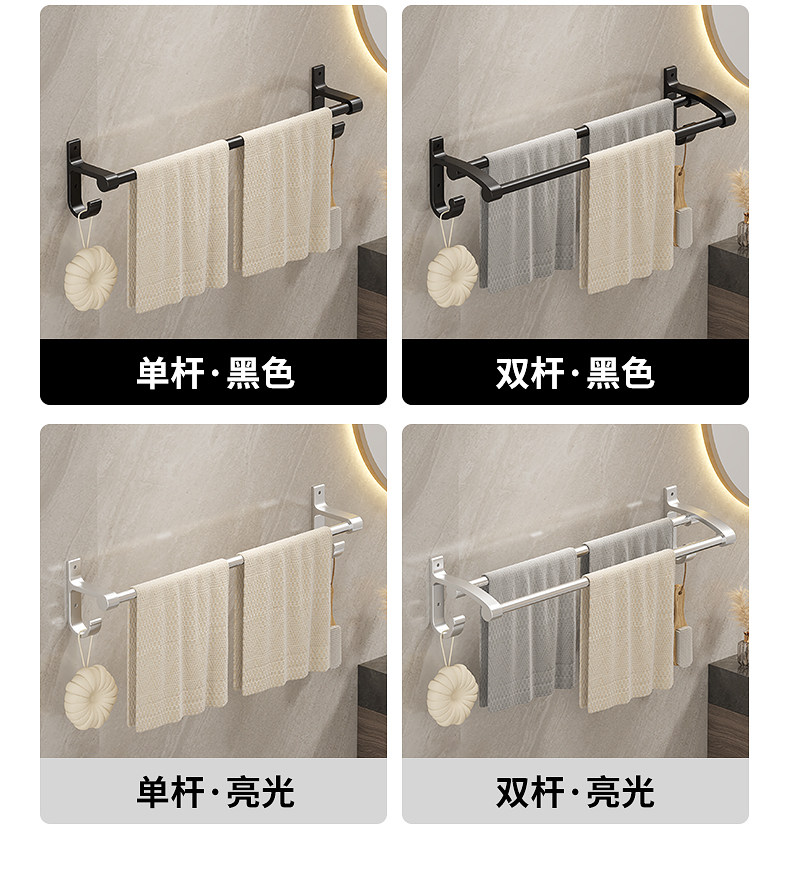 单杆·黑色

双杆·黑色

单杆·亮光

双杆·亮光