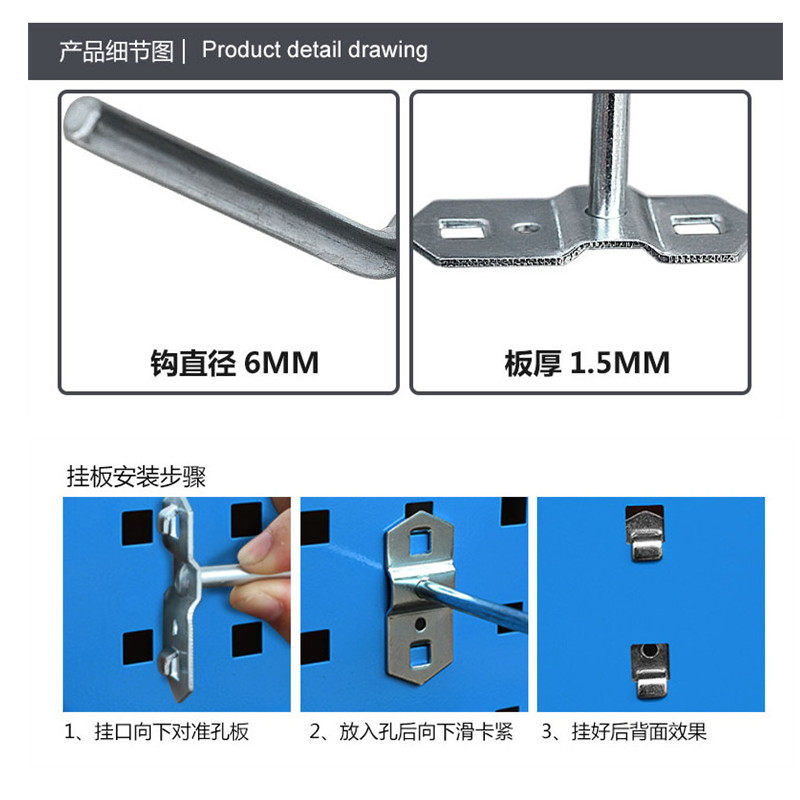 产品细节图 | Product detail drawing

钩直径 6MM

板厚 1.5MM

挂板安装步骤

1、挂口向下对准孔板

2、放入孔后向下滑卡紧

3、挂好后背面效果