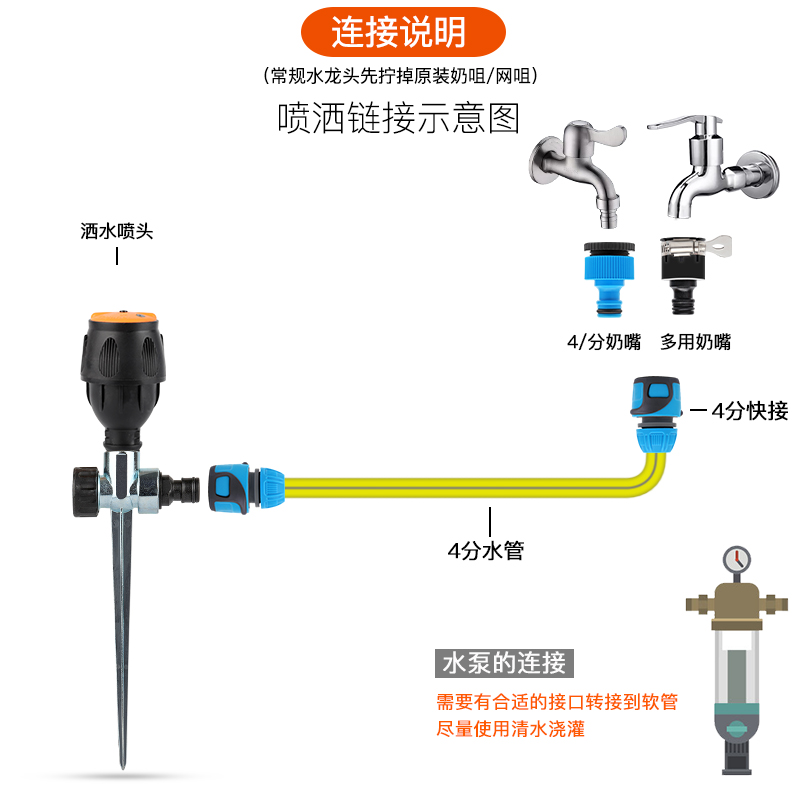 连接说明
(常规水龙头先拧掉原装奶咀/网咀)
喷洒链接示意图

洒水喷头

4/分奶嘴
多用奶嘴

4分快接

4分水管

水泵的连接
需要有合适的接口转接到软管
尽量使用清水浇灌