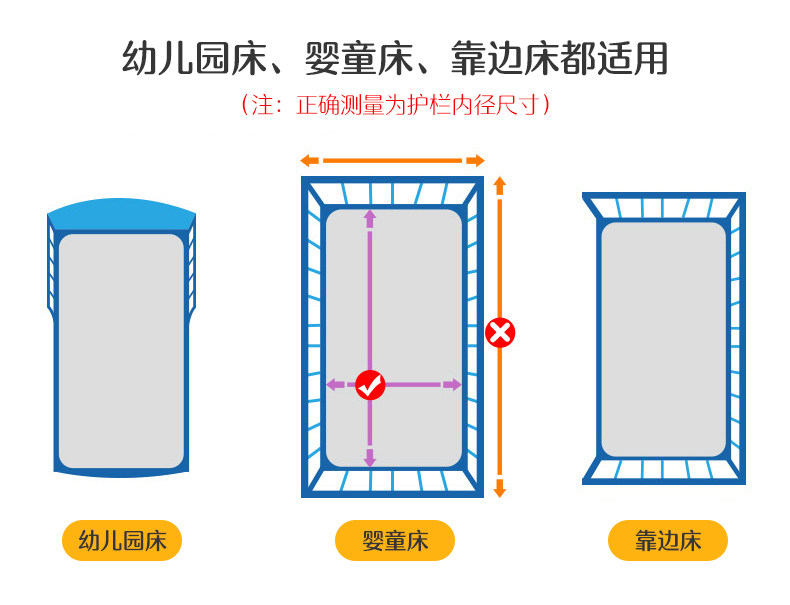 幼儿园床、婴童床、靠边床都适用

（注：正确测量为护栏内径尺寸）

幼儿园床

婴童床

靠边床