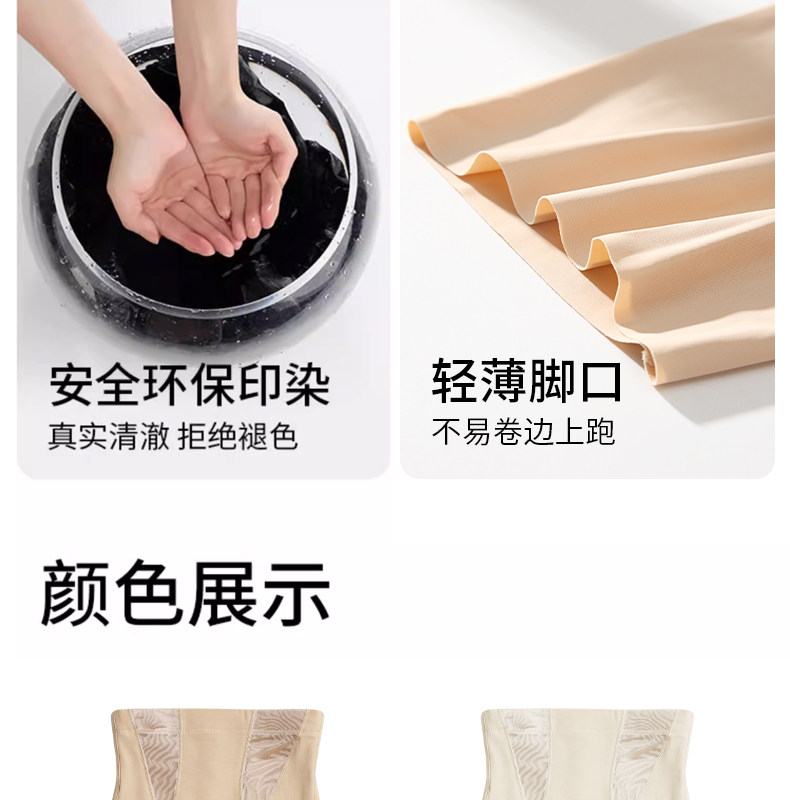 安全环保印染
真实清澈 拒绝褪色

轻薄脚口
不易卷边上跑

颜色展示