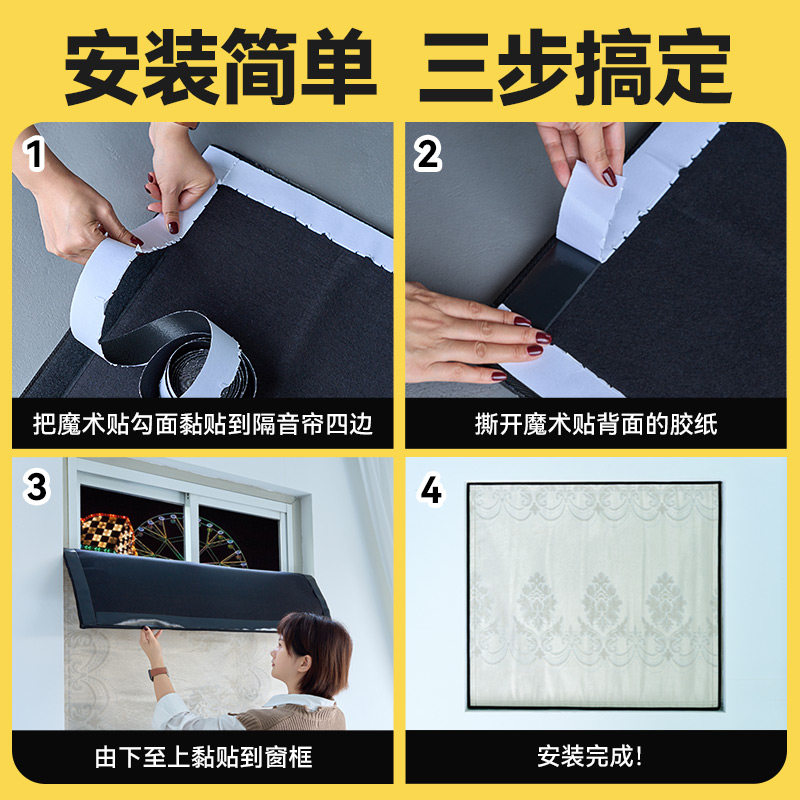 安装简单 三步搞定

1
把魔术贴勾面黏贴到隔音帘四边

2
撕开魔术贴背面的胶纸

3
由下至上黏贴到窗框

4
安装完成!