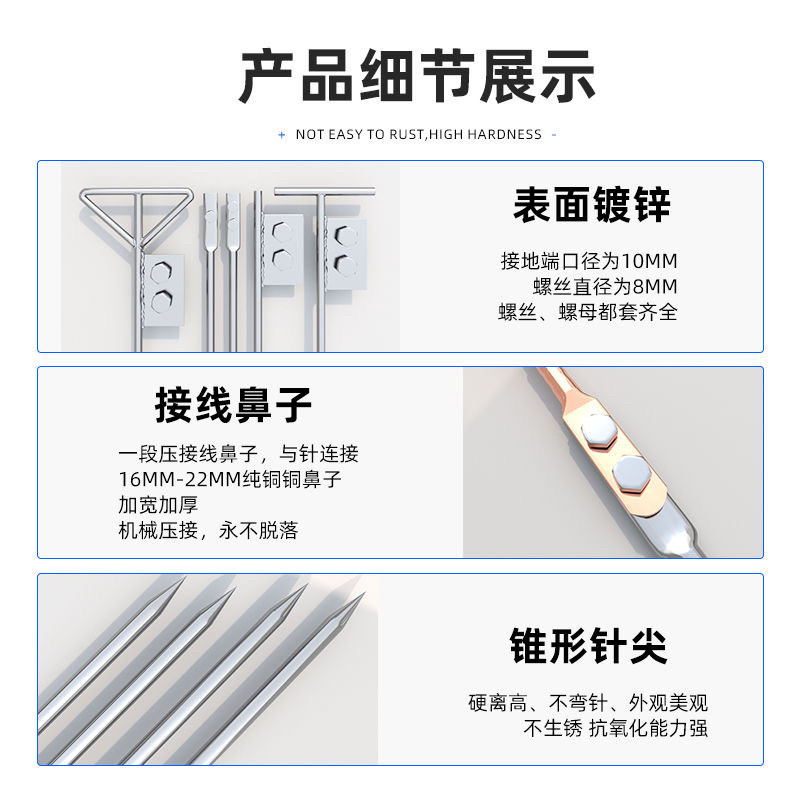 产品细节展示

+ NOT EASY TO RUST,HIGH HARDNESS -

表面镀锌

接地端口径为10MM
螺丝直径为8MM
螺丝、螺母都套齐全

接线鼻子

一段压接线鼻子，与针连接
16MM-22MM纯铜铜鼻子
加宽加厚
机械压接，永不脱落

锥形针尖

硬离高、不弯针、外观美观
不生锈 抗氧化能力强