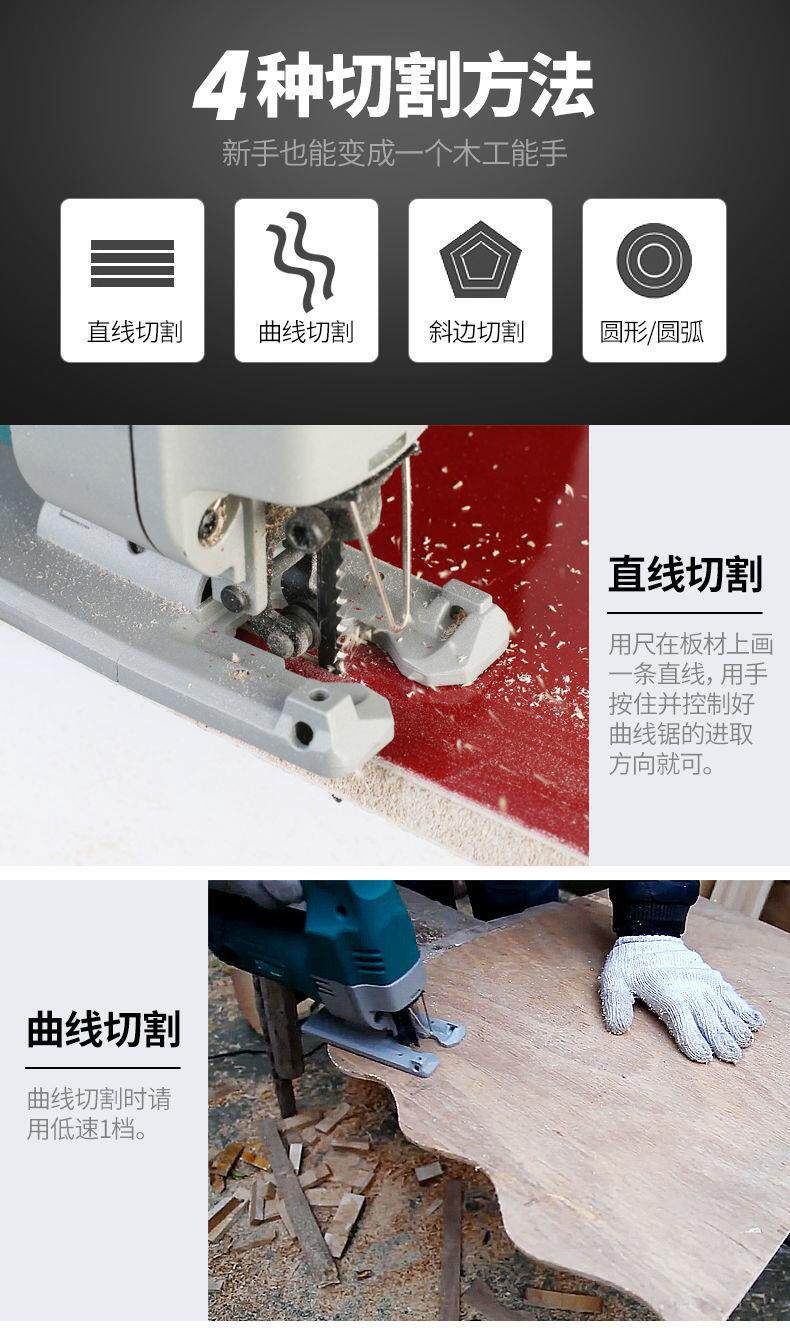 4种切割方法

新手也能变成一个木工能手

直线切割

曲线切割

斜边切割

圆形/圆弧

直线切割

用尺在板材上画一条直线，用手按住并控制好曲线锯的进取方向就可。

曲线切割

曲线切割时请用低速1档。