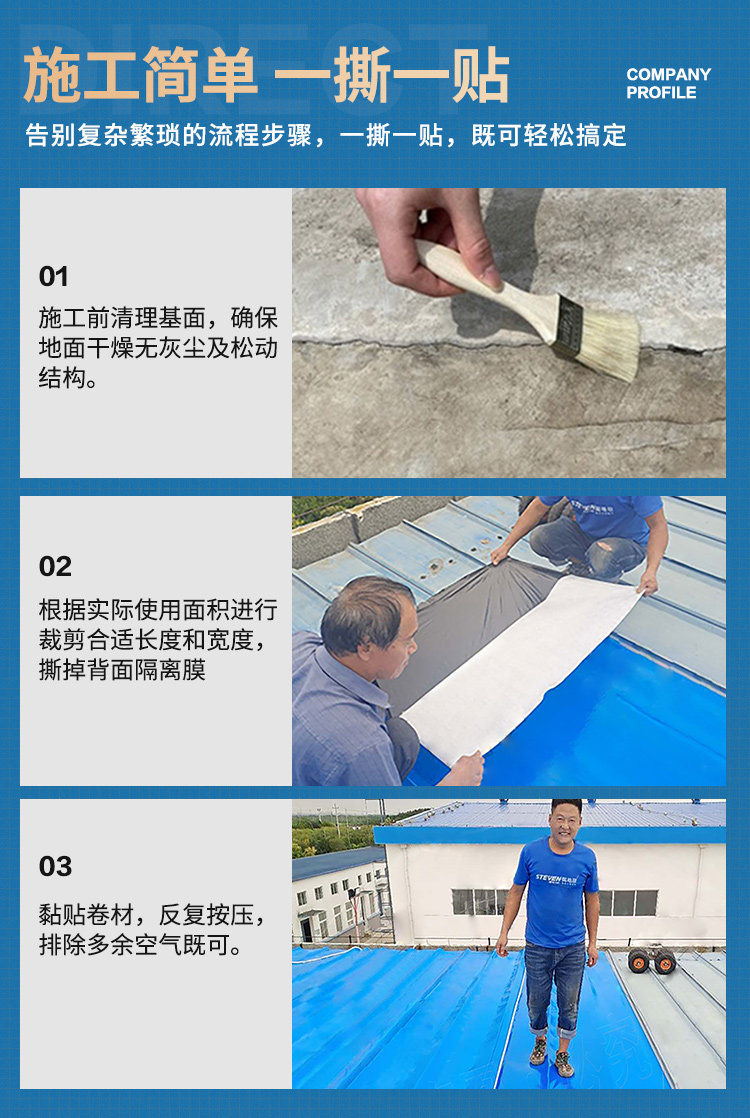 施工简单 一撕一贴

COMPANY PROFILE

告别复杂繁琐的流程步骤，一撕一贴，既可轻松搞定

01

施工前清理基面，确保地面干燥无灰尘及松动结构。

02

根据实际使用面积进行裁剪合适长度和宽度，撕掉背面隔离膜

03

黏贴卷材，反复按压，排除多余空气既可。

STEVEN