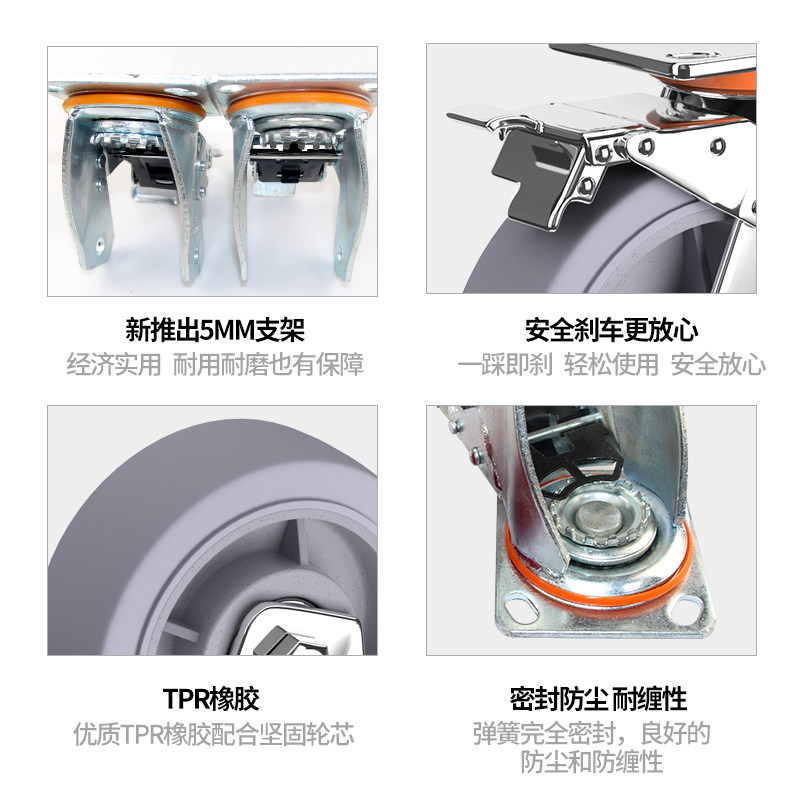 新推出5MM支架
经济实用 耐用耐磨也有保障

安全刹车更放心
一踩即刹 轻松使用 安全放心

TPR橡胶
优质TPR橡胶配合坚固轮芯

密封防尘 耐缠性
弹簧完全密封，良好的防尘和防缠性