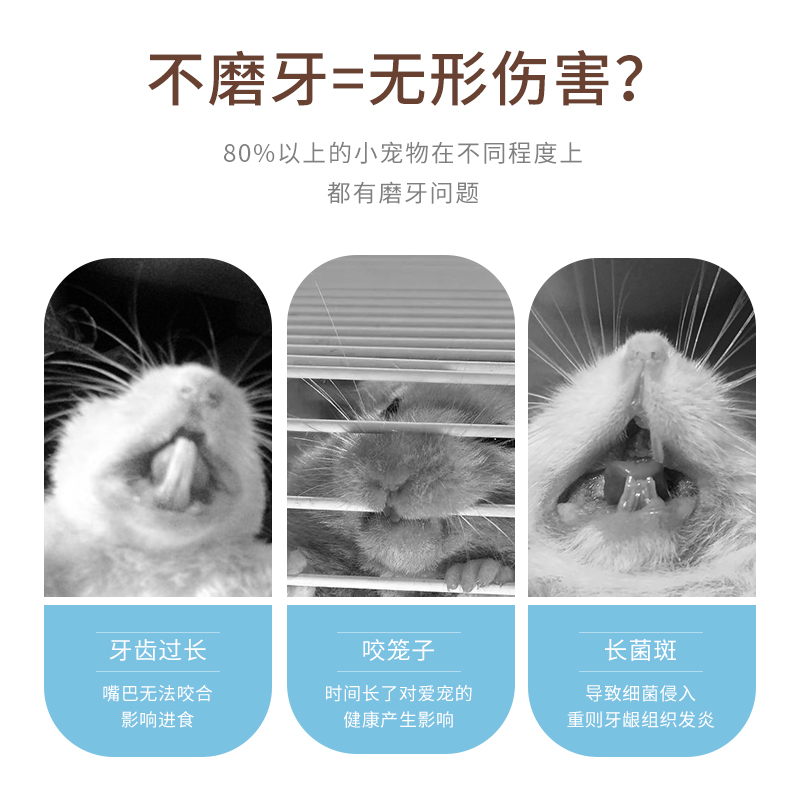 不磨牙=无形伤害?

80%以上的小宠物在不同程度上
都有磨牙问题

牙齿过长

嘴巴无法咬合
影响进食

咬笼子

时间长了对爱宠的
健康产生影响

长菌斑

导致细菌侵入
重则牙龈组织发炎