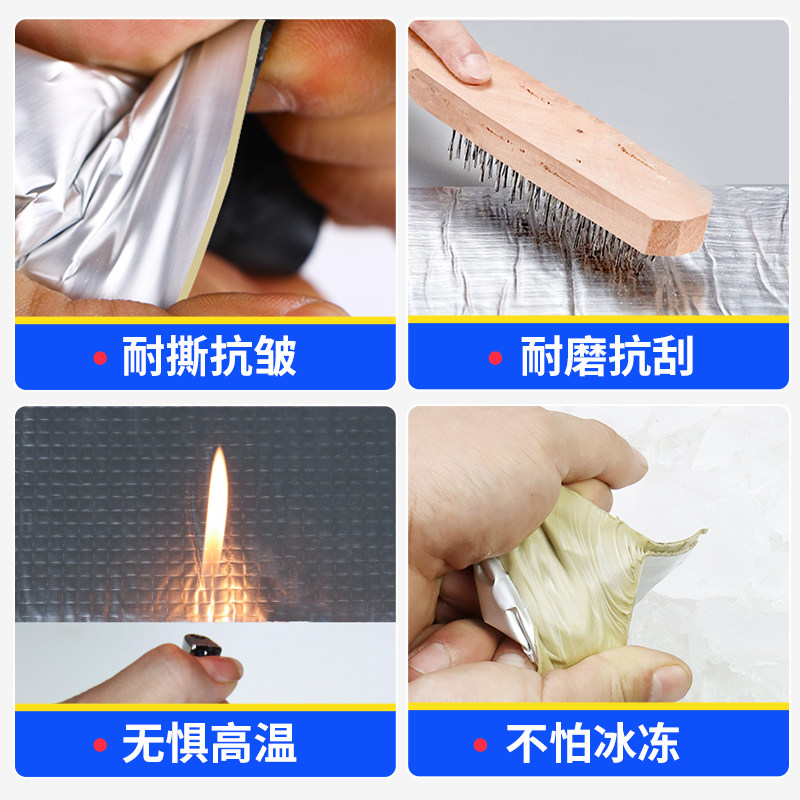 • 耐撕抗皱

• 耐磨抗刮

• 无惧高温

• 不怕冰冻